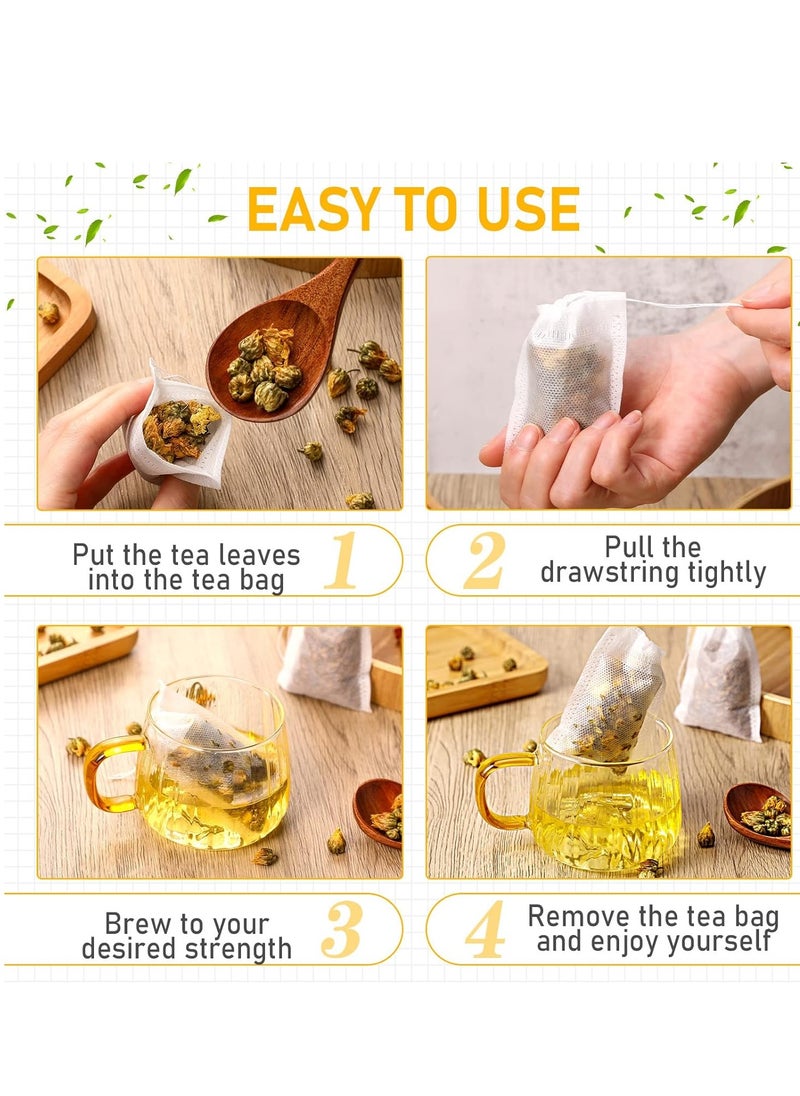 EASY TO USE

Put the tea leaves into the tea bag 1

2 Pull the drawstring tightly

Brew to your desired strength 3

4 Remove the tea bag and enjoy yourself