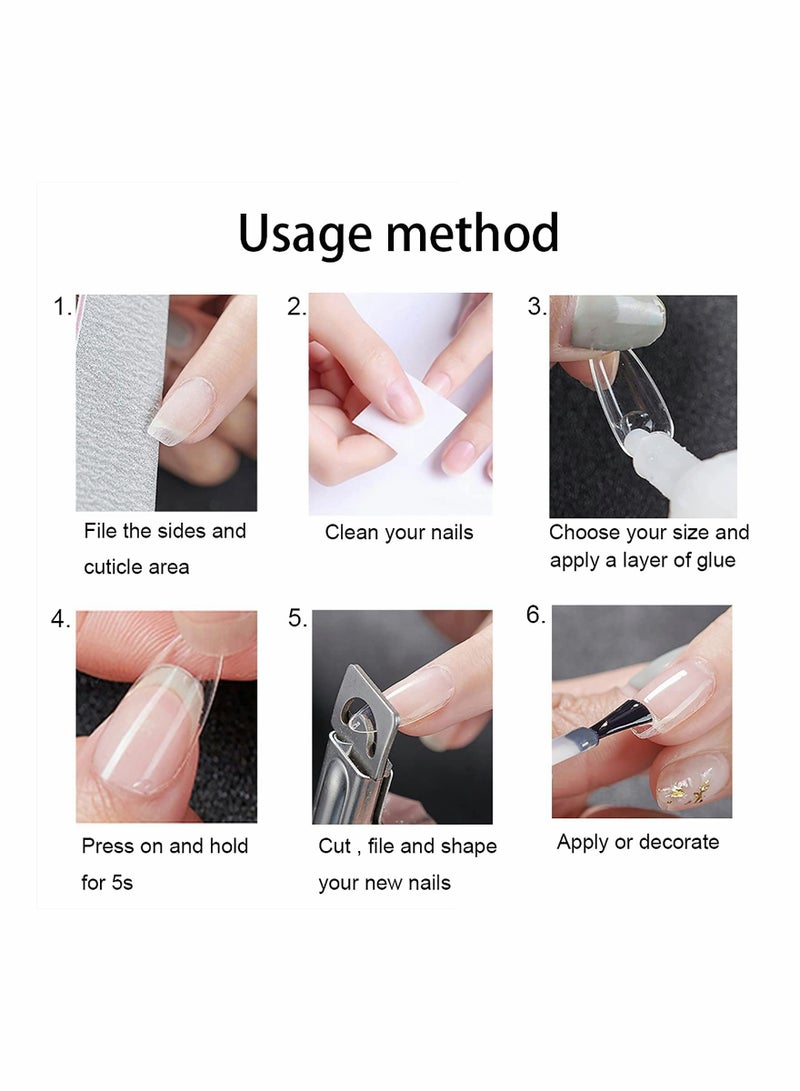 Usage method

1.
File the sides and cuticle area

2.
Clean your nails

3.
Choose your size and apply a layer of glue

4.
Press on and hold for 5s

5.
Cut , file and shape your new nails

6.
Apply or decorate