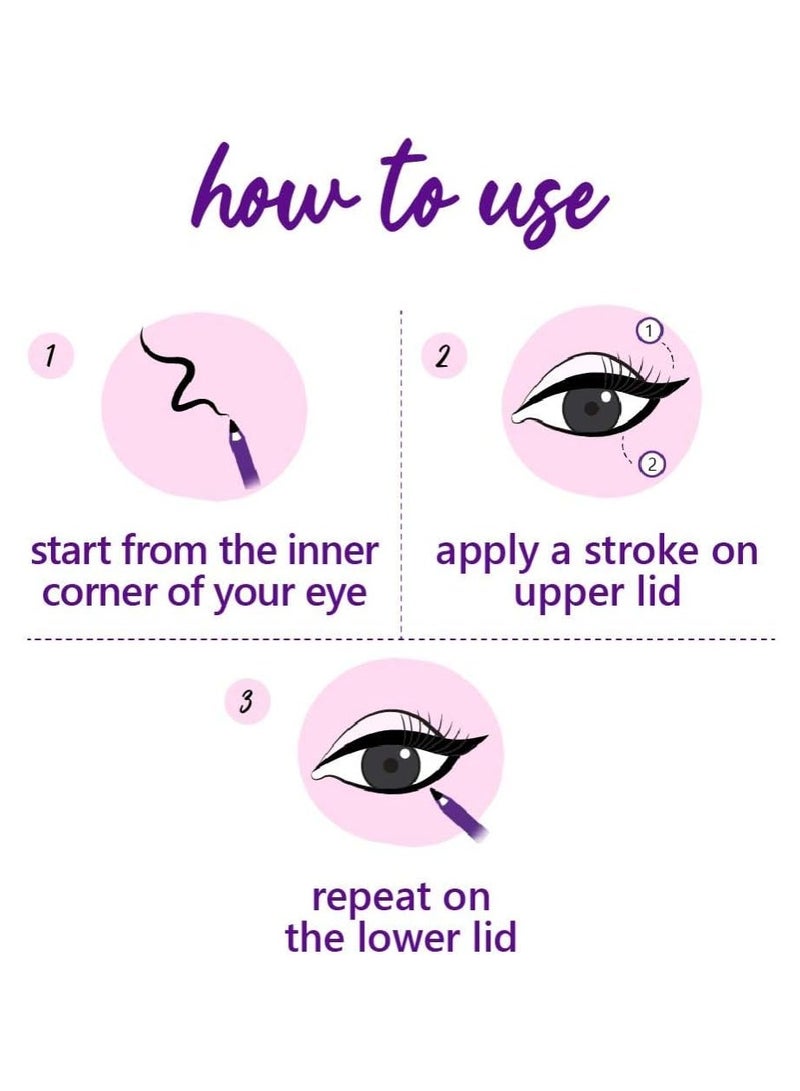 how to use

1

start from the inner corner of your eye

2

1

2

apply a stroke on upper lid

3

repeat on the lower lid