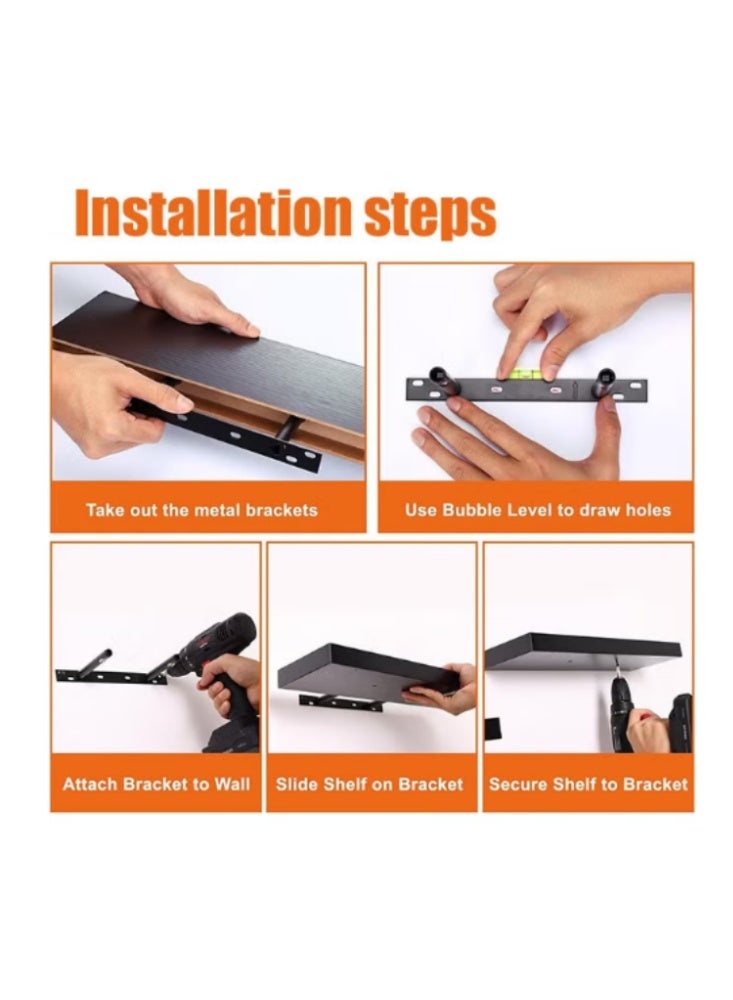 Installation steps

Take out the metal brackets

Use Bubble Level to draw holes

Attach Bracket to Wall

Slide Shelf on Bracket

Secure Shelf to Bracket