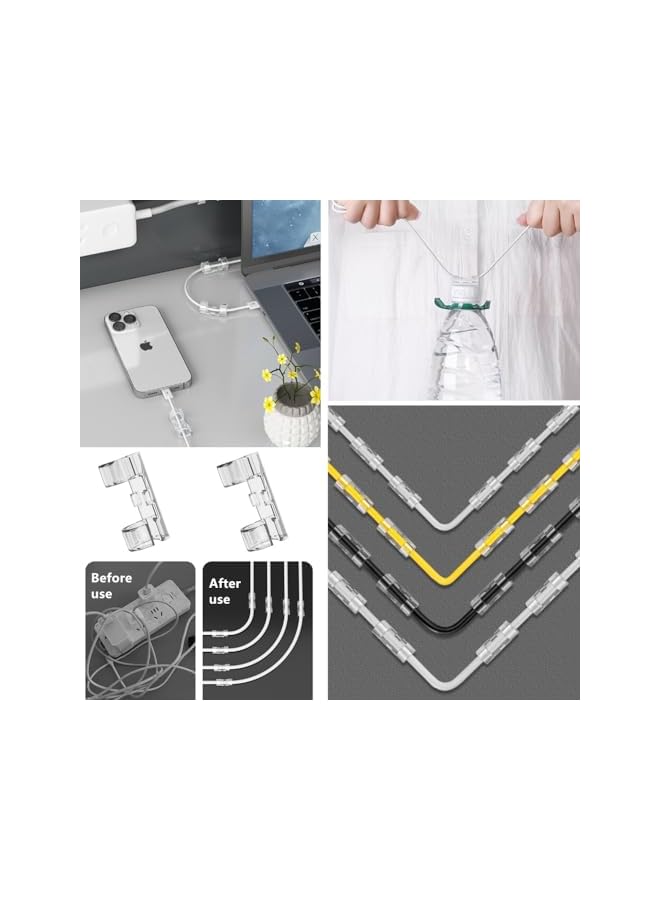 Before use

After use