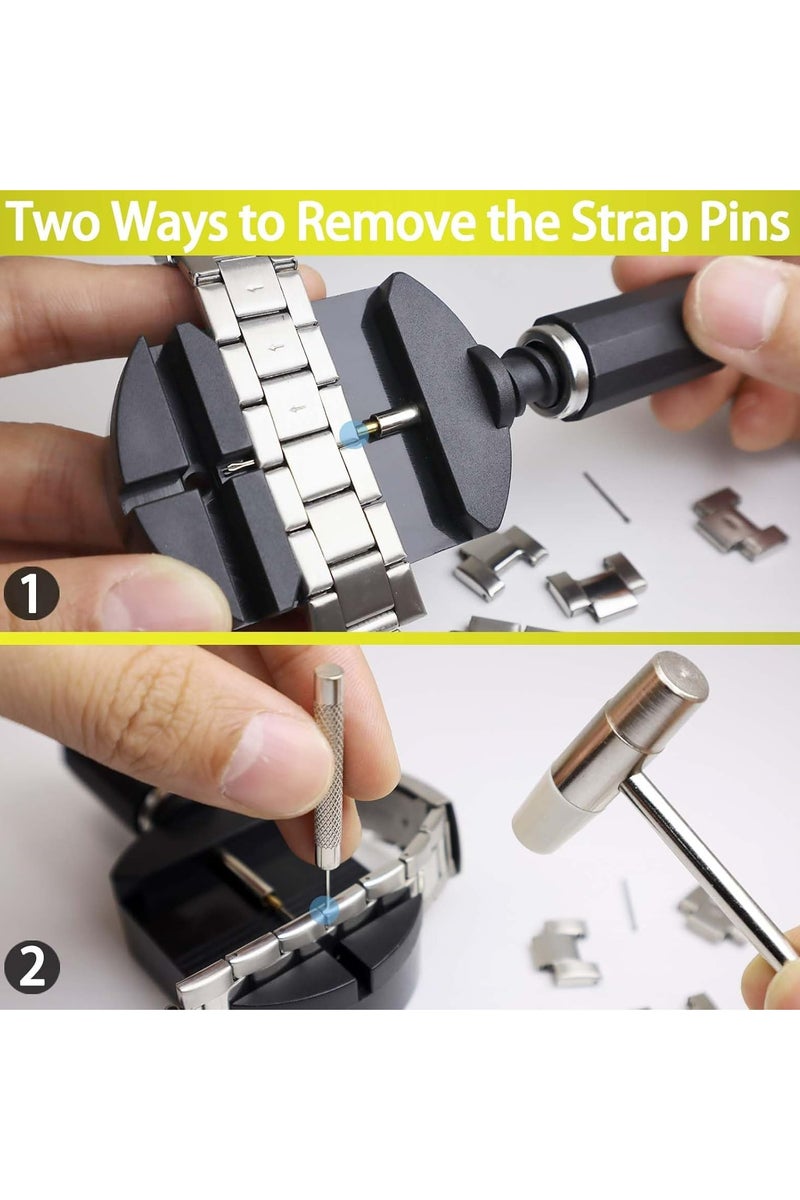 Two Ways to Remove the Strap Pins

1

2