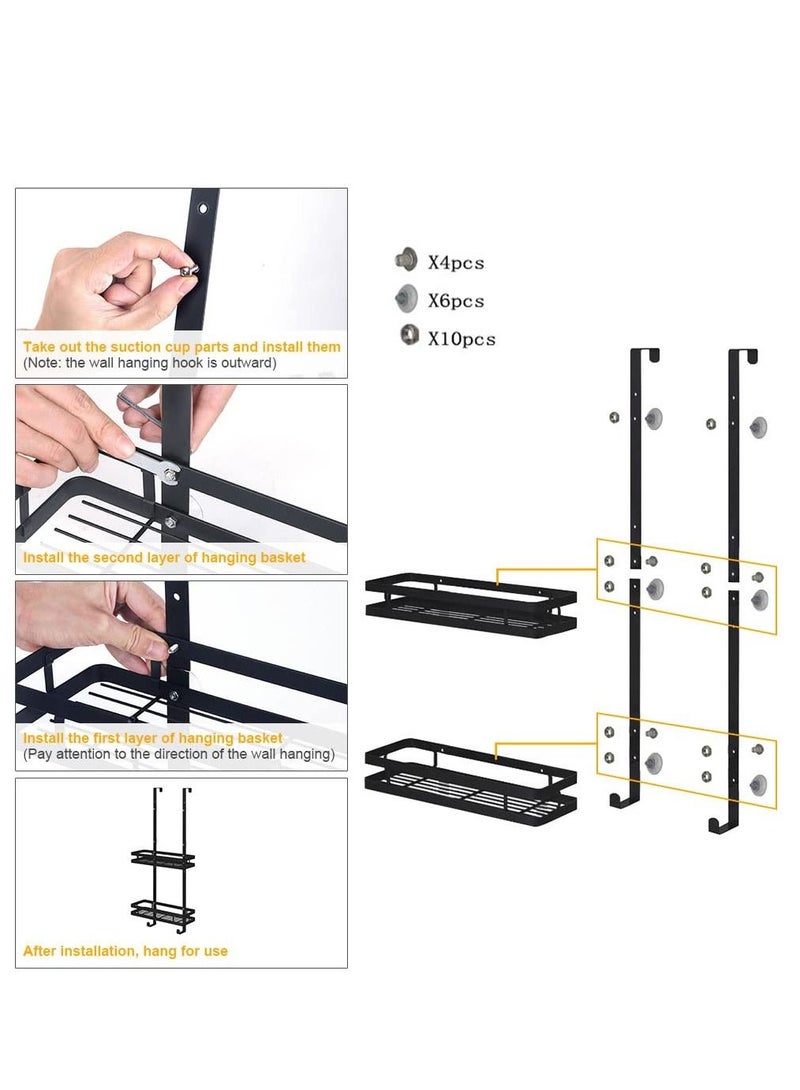 Take out the suction cup parts and install them
(Note: the wall hanging hook is outward)

Install the second layer of hanging basket

Install the first layer of hanging basket
(Pay attention to the direction of the wall hanging)

After installation, hang for use

X4pcs
X6pcs
X10pcs