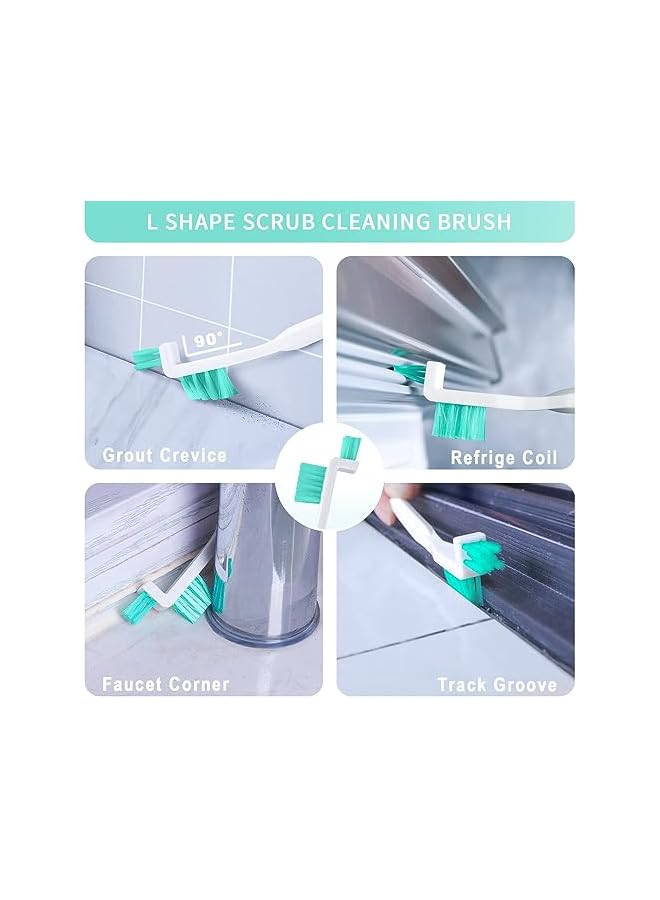 L SHAPE SCRUB CLEANING BRUSH

90°

Grout Crevice

Refrige Coil

Faucet Corner

Track Groove