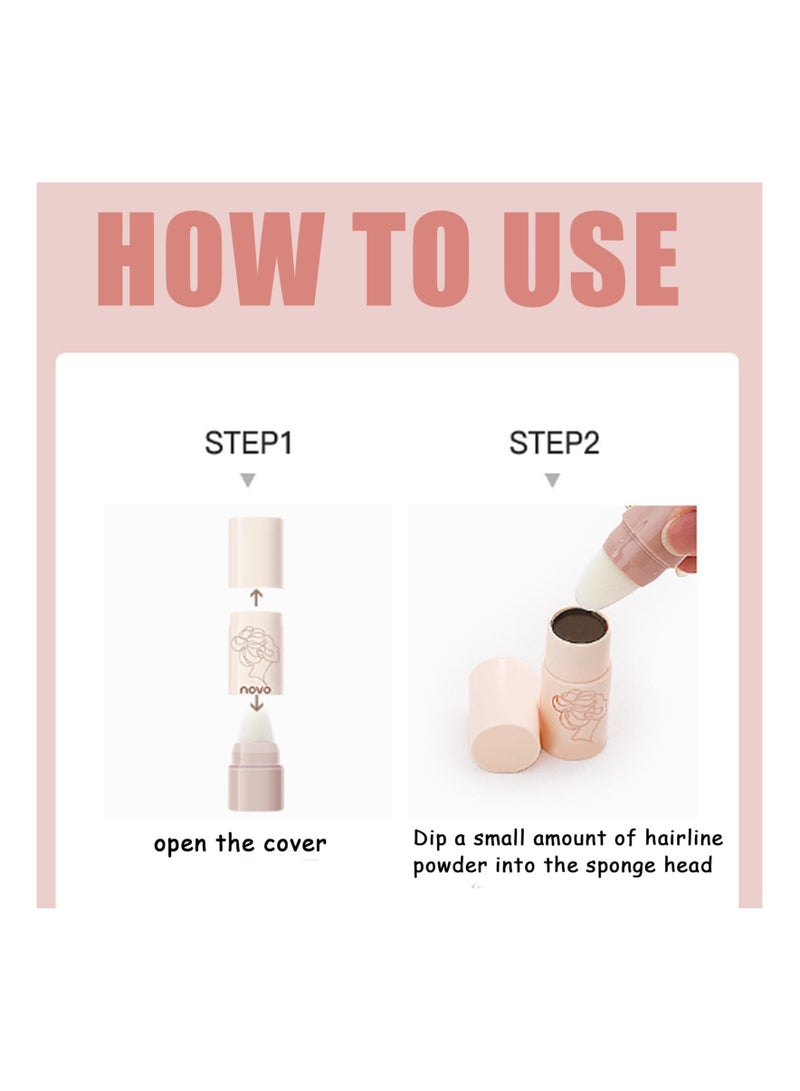 HOW TO USE

STEP1

novo

open the cover

STEP2

Dip a small amount of hairline powder into the sponge head