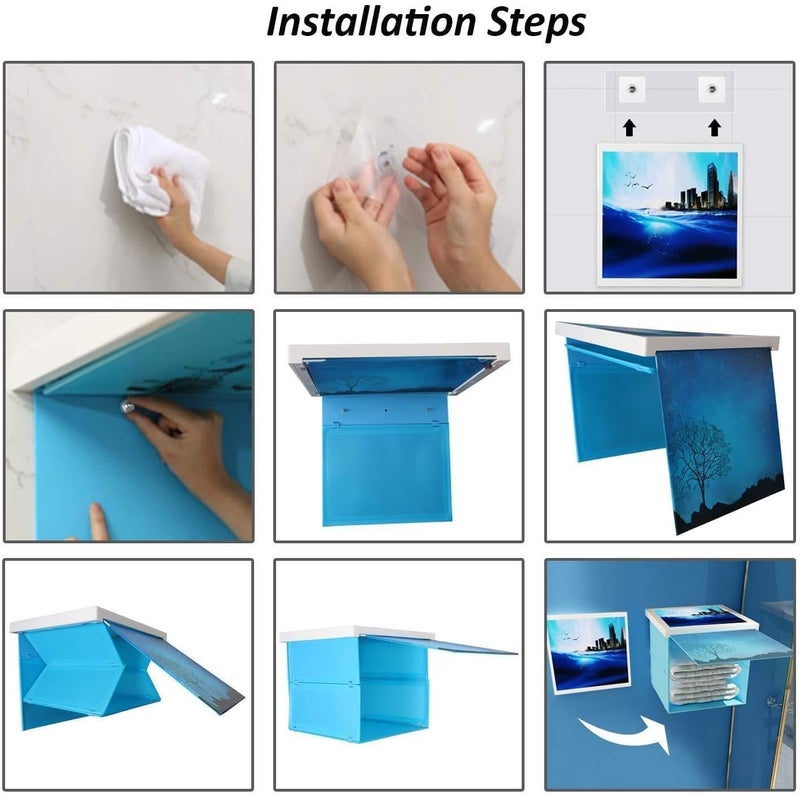 Installation Steps