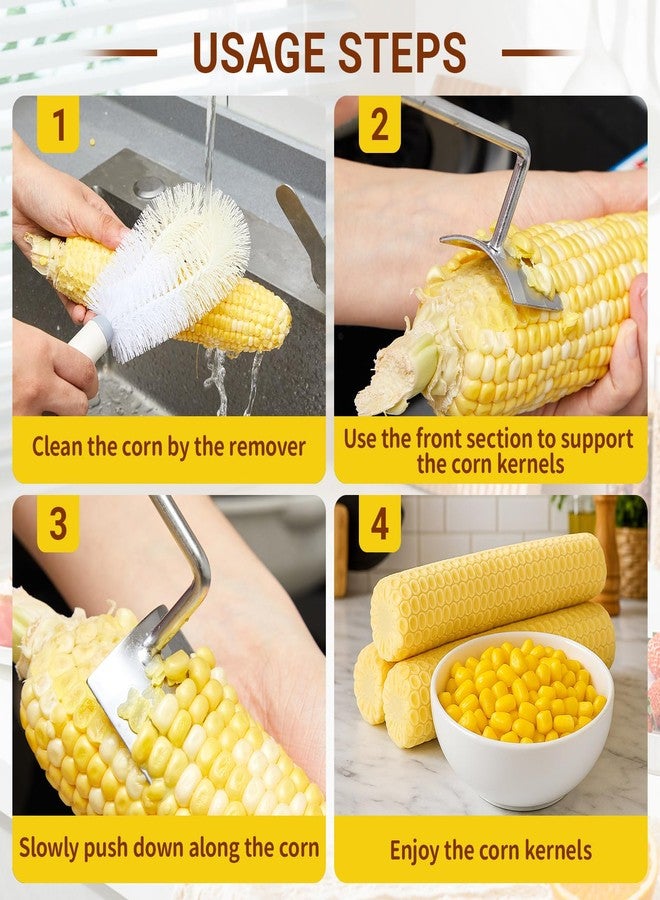 USAGE STEPS

1

Clean the corn by the remover

2

Use the front section to support the corn kernels

3

Slowly push down along the corn

4

Enjoy the corn kernels