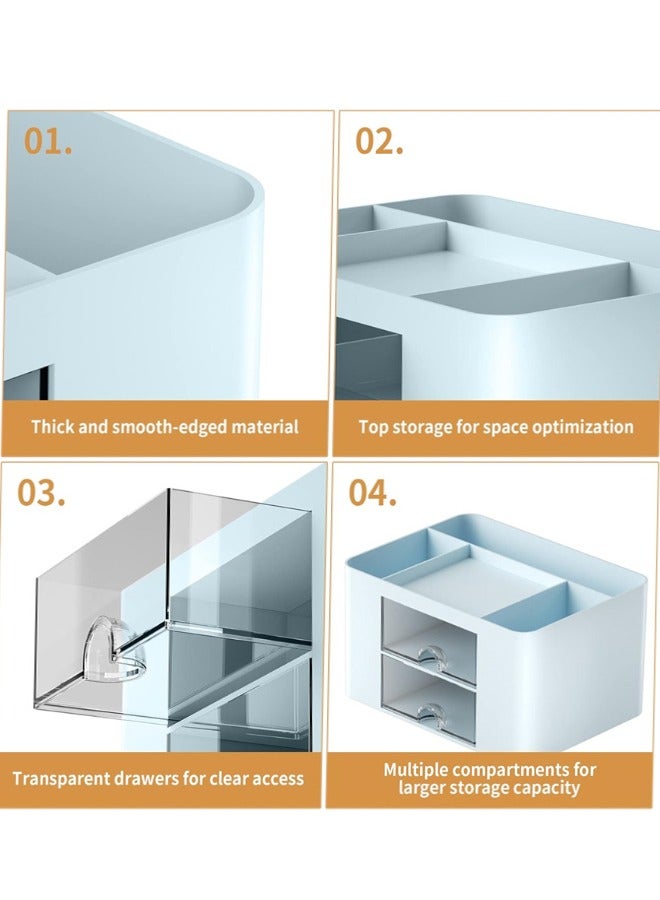 01.

Thick and smooth-edged material

02.

Top storage for space optimization

03.

Transparent drawers for clear access

04.

Multiple compartments for larger storage capacity