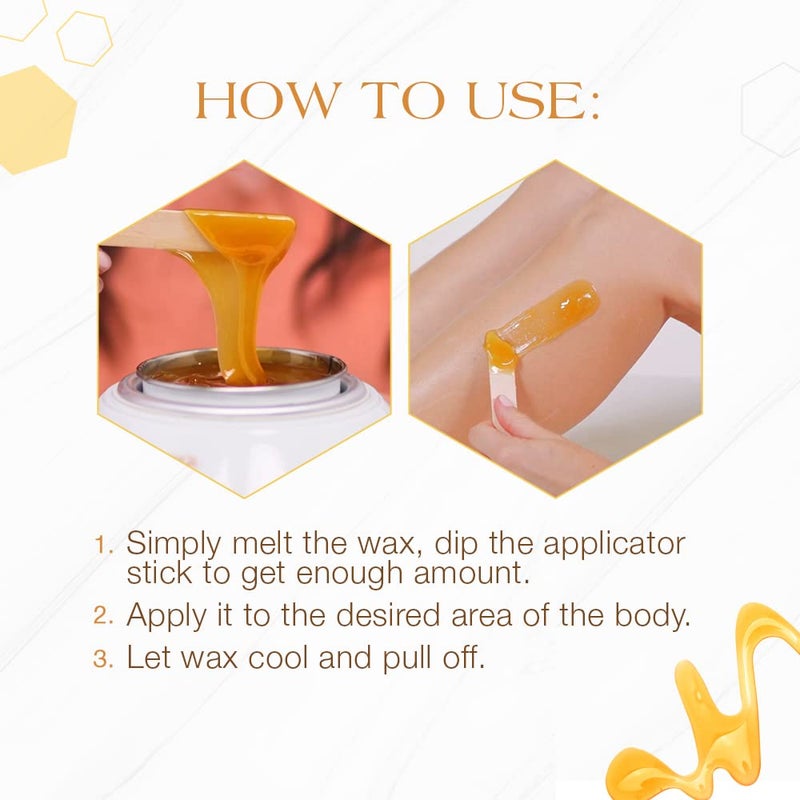 HOW TO USE:

1. Simply melt the wax, dip the applicator stick to get enough amount.
2. Apply it to the desired area of the body.
3. Let wax cool and pull off.