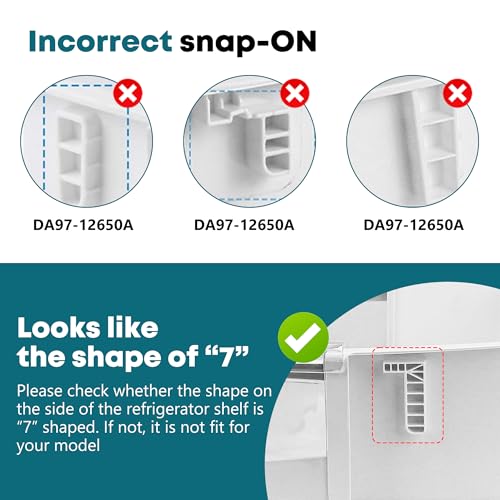 Incorrect snap-ON

DA97-12650A

DA97-12650A

DA97-12650A

Looks like the shape of “7”

Please check whether the shape on the side of the refrigerator shelf is “7” shaped. If not, it is not fit for your model