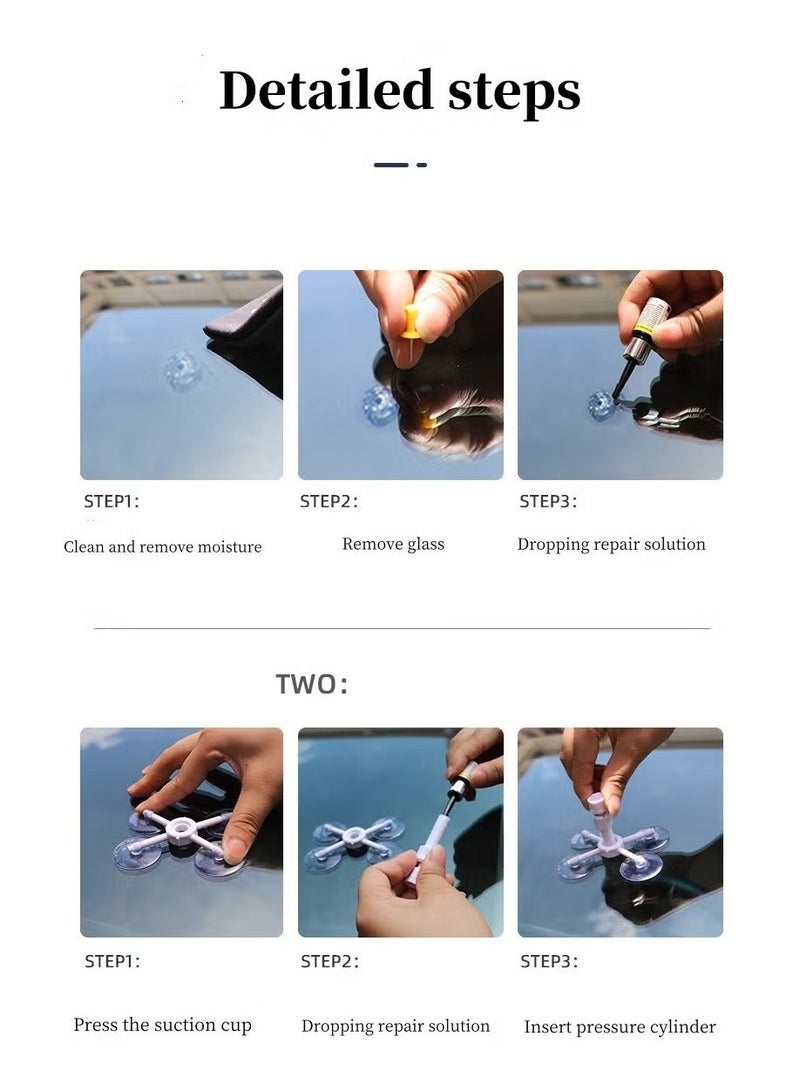 Detailed steps

STEP1:

Clean and remove moisture

STEP2:

Remove glass

STEP3:

Dropping repair solution

TWO:

STEP1:

Press the suction cup

STEP2:

Dropping repair solution

STEP3:

Insert pressure cylinder