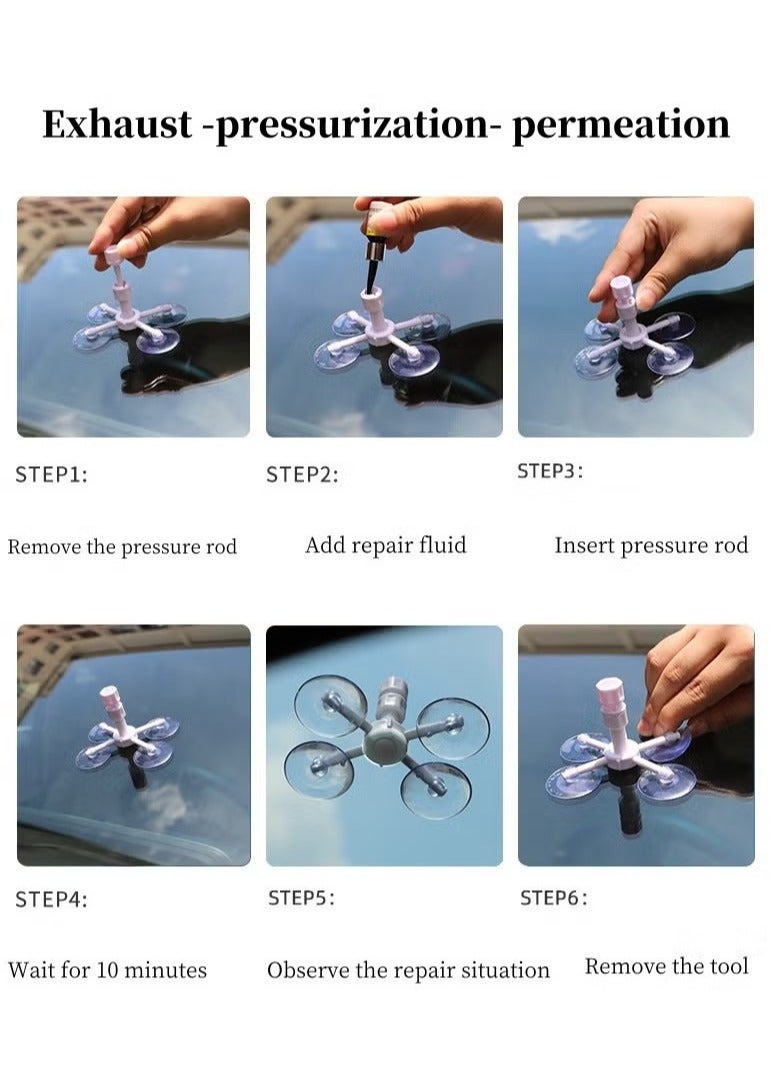 Exhaust -pressurization- permeation

STEP1:

Remove the pressure rod

STEP2:

Add repair fluid

STEP3:

Insert pressure rod

STEP4:

Wait for 10 minutes

STEP5:

Observe the repair situation

STEP6:

Remove the tool