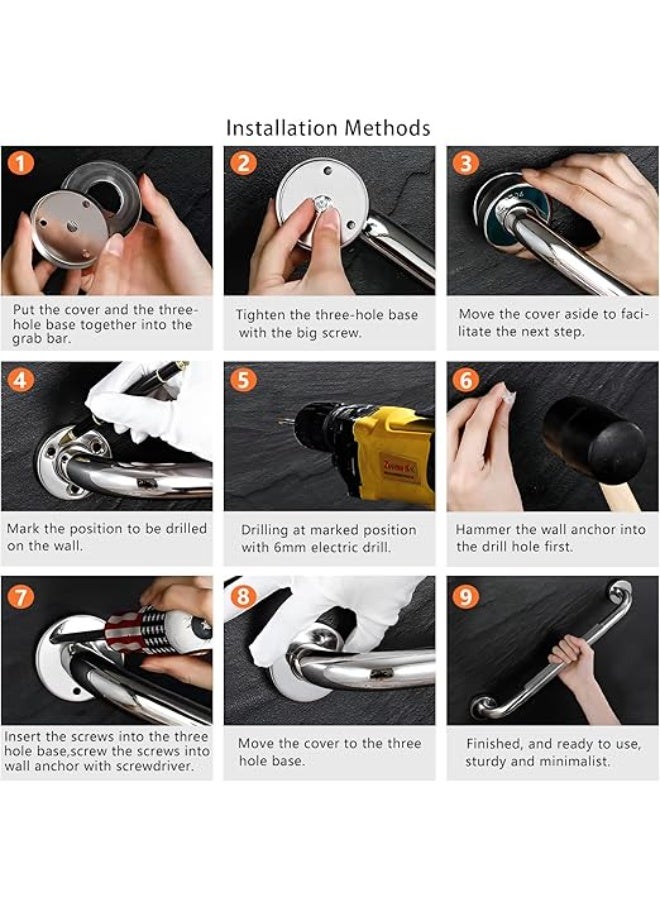 Installation Methods

1

Put the cover and the three-hole base together into the grab bar.

2

Tighten the three-hole base with the big screw.

3

Move the cover aside to facilitate the next step.

4

Mark the position to be drilled on the wall.

5

Drilling at marked position with 6mm electric drill.

6

Hammer the wall anchor into the drill hole first.

7

Insert the screws into the three hole base,screw the screws into wall anchor with screwdriver.

8

Move the cover to the three hole base.

9

Finished, and ready to use, sturdy and minimalist.