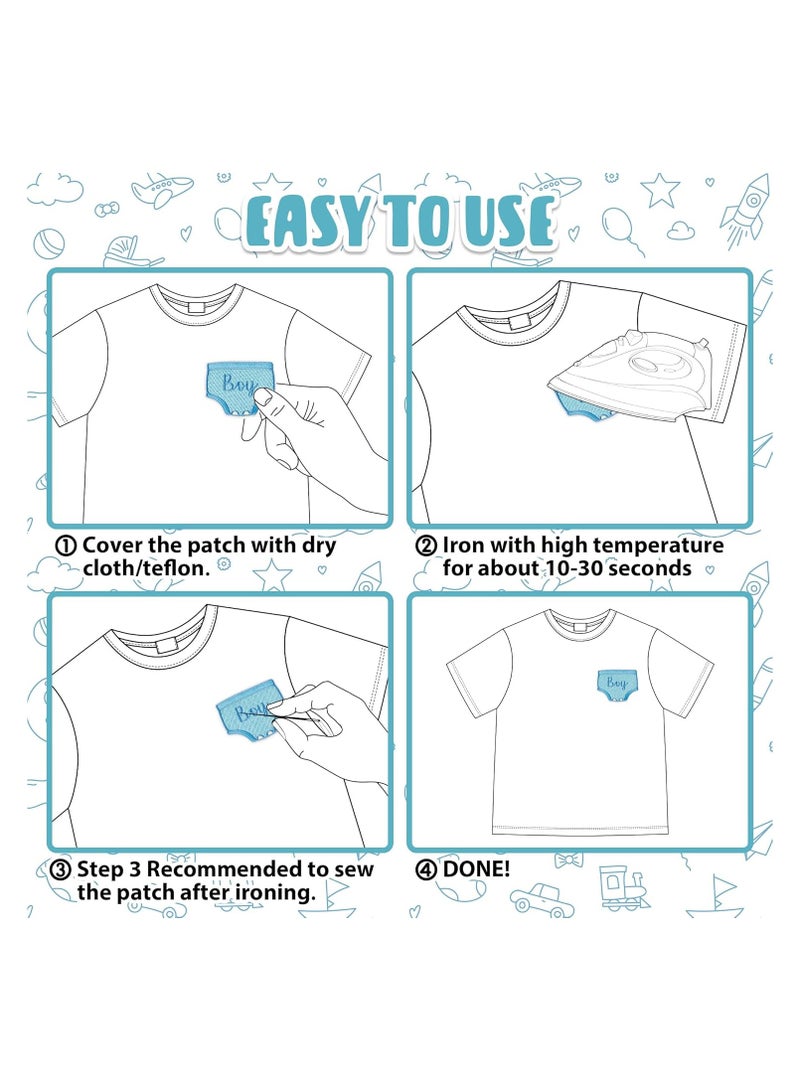 EASY TO USE

Boy

① Cover the patch with dry cloth/teflon.

② Iron with high temperature for about 10-30 seconds

Boy

③ Step 3 Recommended to sew the patch after ironing.

Boy

④ DONE!