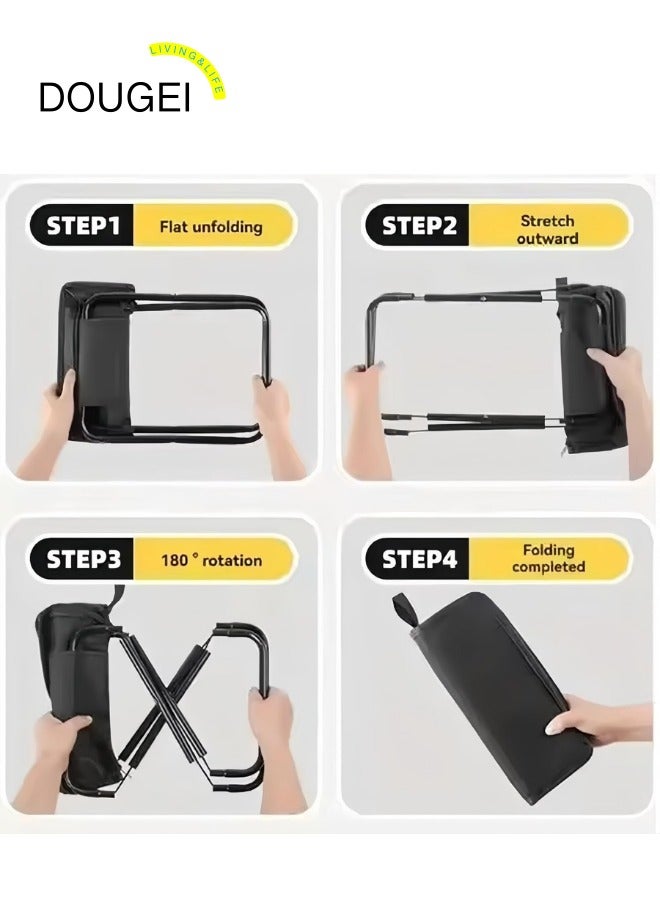 DOUGEI
LIVING&LIFE

STEP1 Flat unfolding

STEP2 Stretch outward

STEP3 180 ° rotation

STEP4 Folding completed