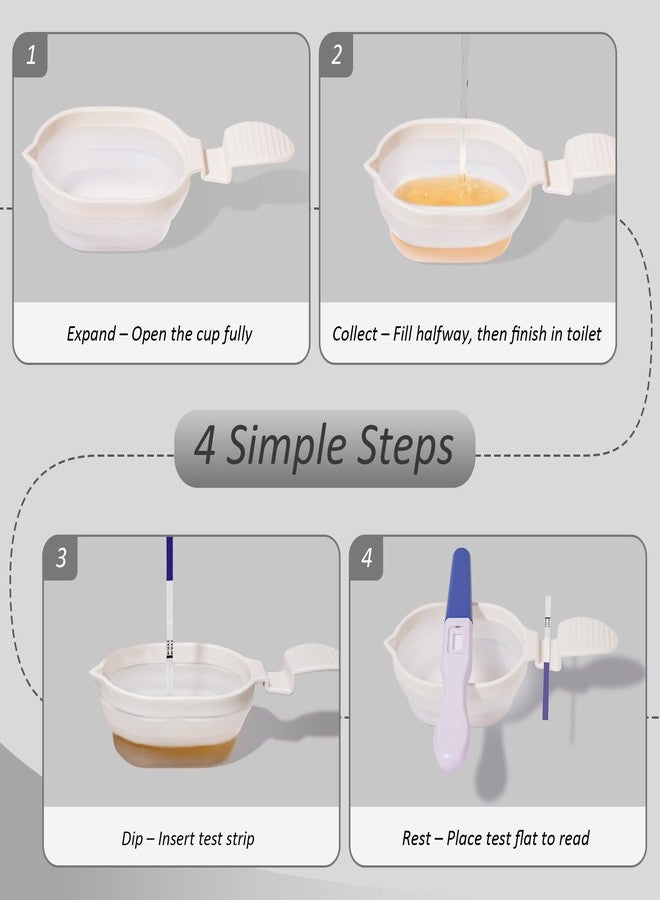 1

Expand – Open the cup fully

2

Collect – Fill halfway, then finish in toilet

4 Simple Steps

3

Dip – Insert test strip

4

Rest – Place test flat to read