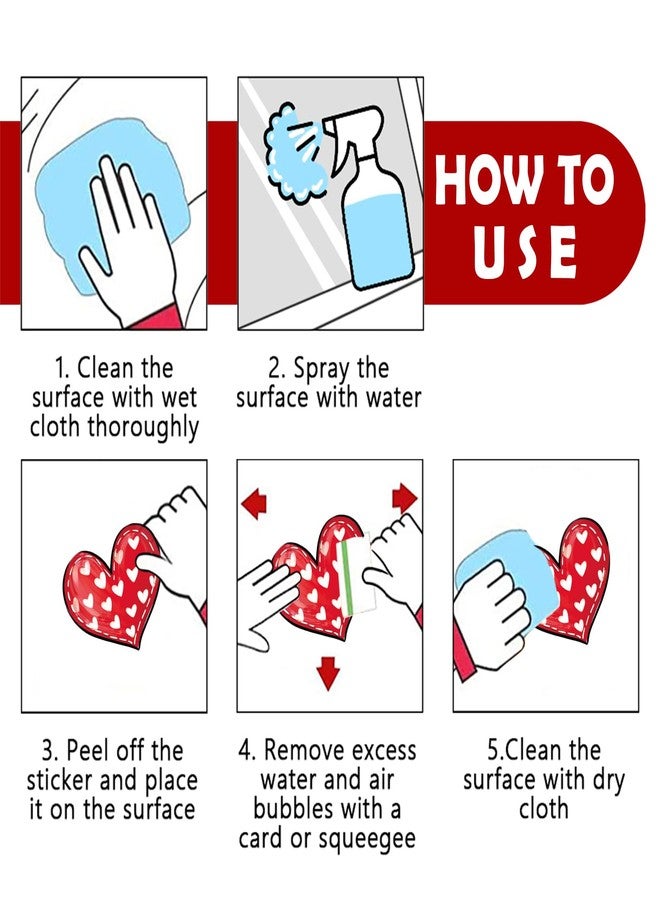 HOW TO USE

1. Clean the surface with wet cloth thoroughly

2. Spray the surface with water

3. Peel off the sticker and place it on the surface

4. Remove excess water and air bubbles with a card or squeegee

5.Clean the surface with dry cloth