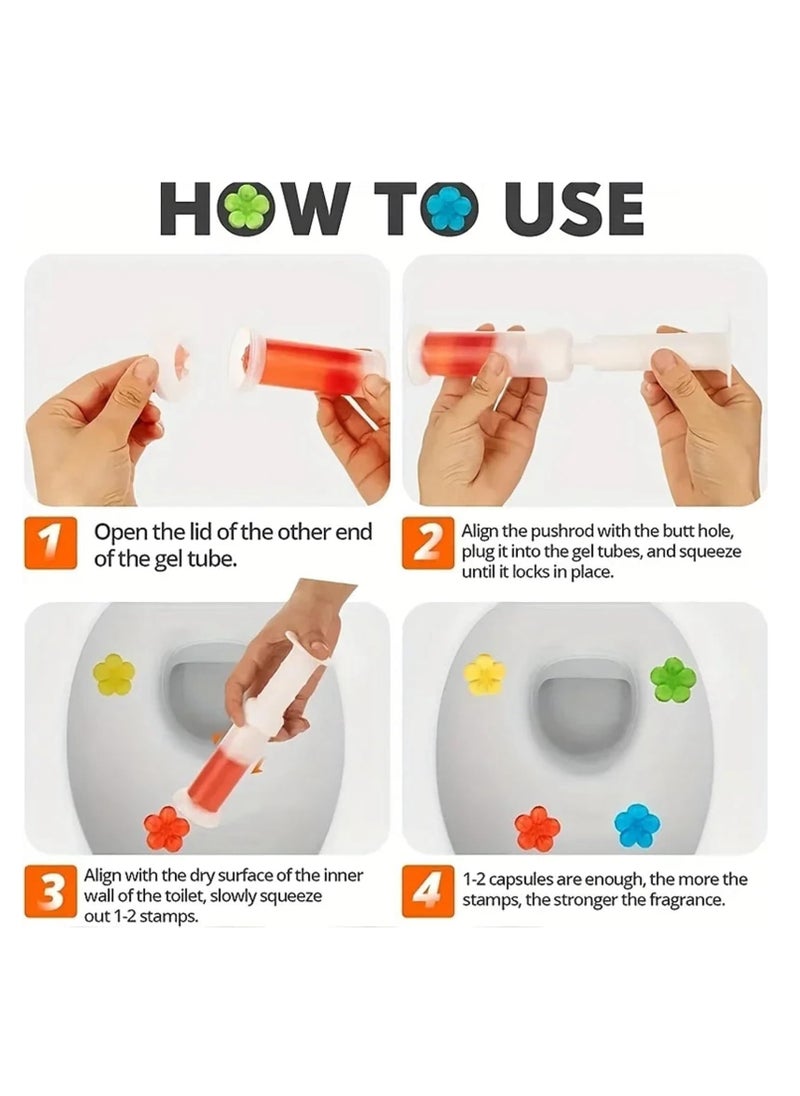 HOW TO USE

1 Open the lid of the other end of the gel tube.

2 Align the pushrod with the butt hole, plug it into the gel tubes, and squeeze until it locks in place.

3 Align with the dry surface of the inner wall of the toilet, slowly squeeze out 1-2 stamps.

4 1-2 capsules are enough, the more the stamps, the stronger the fragrance.