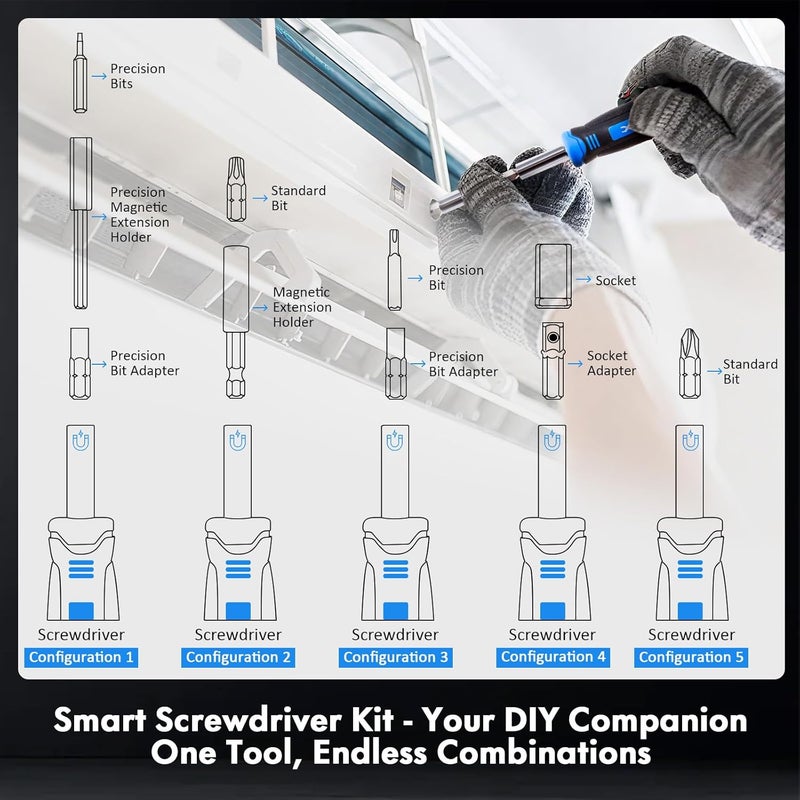 Precision Bits

Precision Magnetic Extension Holder

Precision Bit Adapter

Screwdriver

Configuration 1

Standard Bit

Magnetic Extension Holder

Screwdriver

Configuration 2

Precision Bit

Precision Bit Adapter

Screwdriver

Configuration 3

Socket

Socket Adapter

Screwdriver

Configuration 4

Standard Bit

Screwdriver

Configuration 5

Smart Screwdriver Kit - Your DIY Companion
One Tool, Endless Combinations