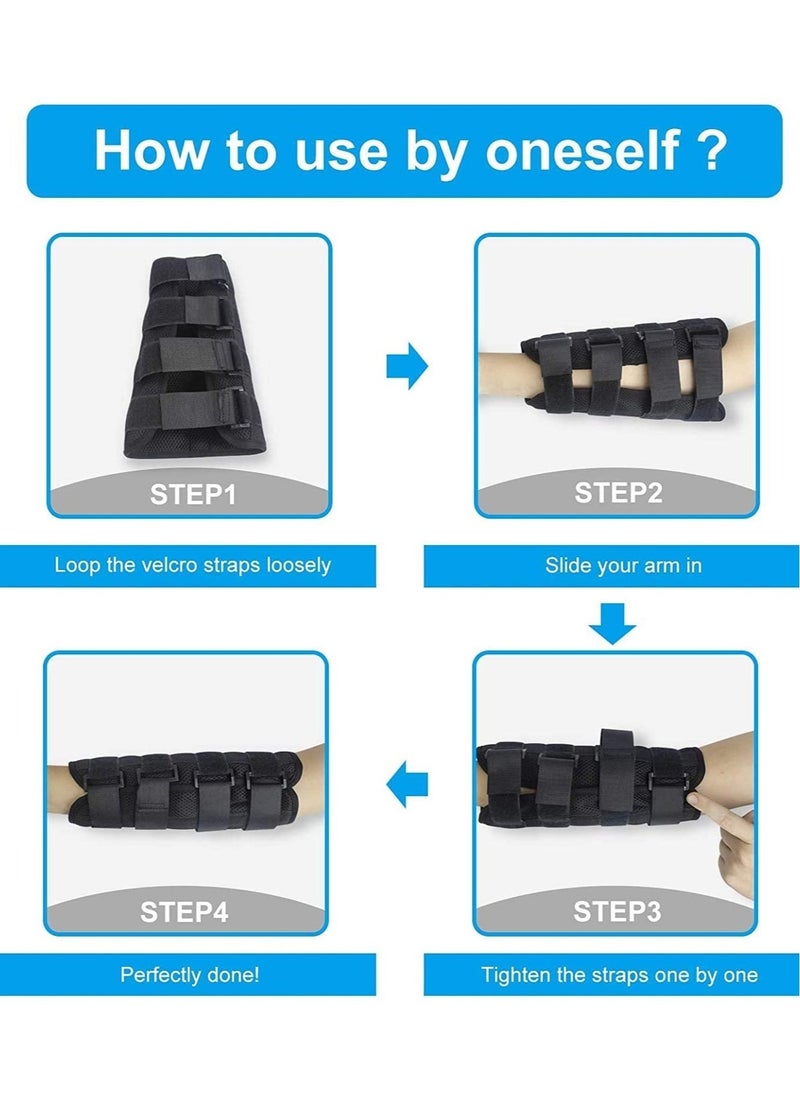 How to use by oneself ?

STEP1

Loop the velcro straps loosely

STEP2

Slide your arm in

STEP3

Tighten the straps one by one

STEP4

Perfectly done!