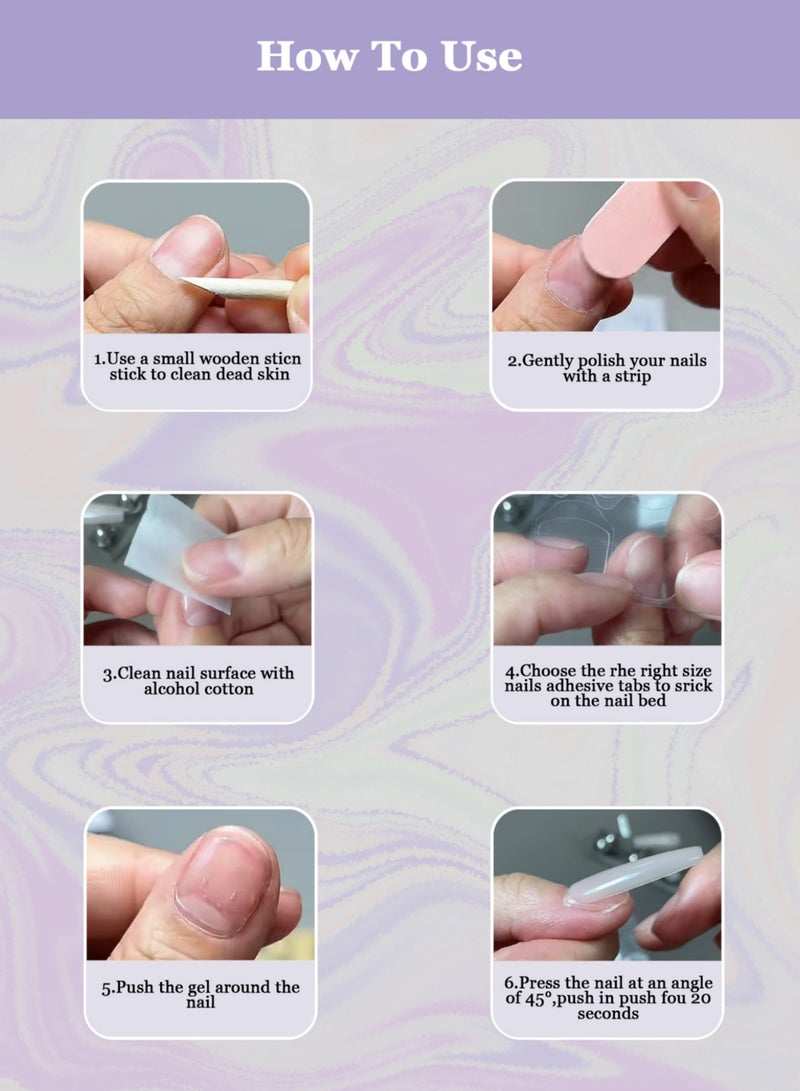 How To Use

1.Use a small wooden sticn stick to clean dead skin

2.Gently polish your nails with a strip

3.Clean nail surface with alcohol cotton

4.Choose the rhe right size nails adhesive tabs to srick on the nail bed

5.Push the gel around the nail

6.Press the nail at an angle of 45°,push in push fou 20 seconds