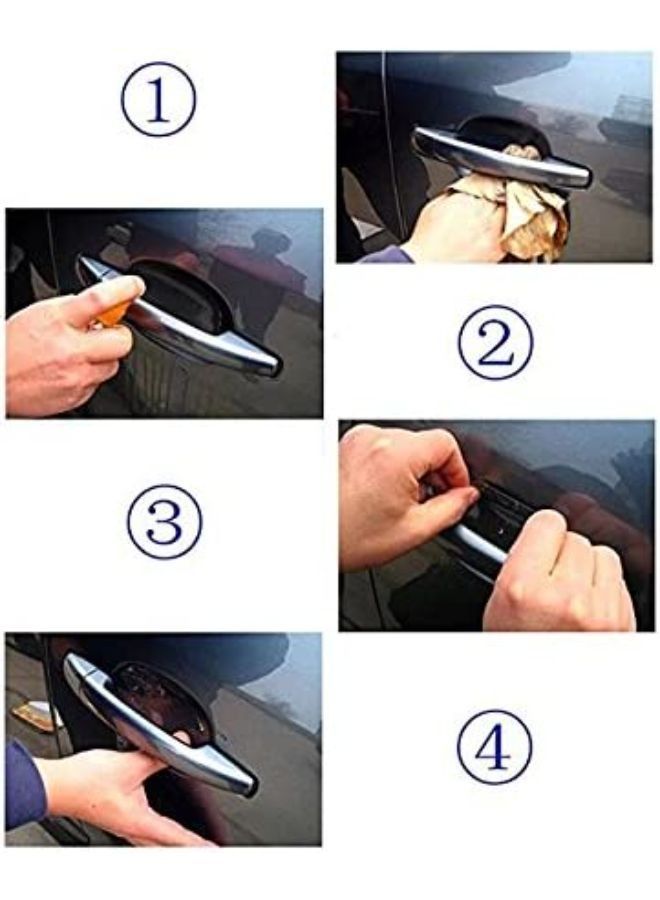 ①

②

③

④