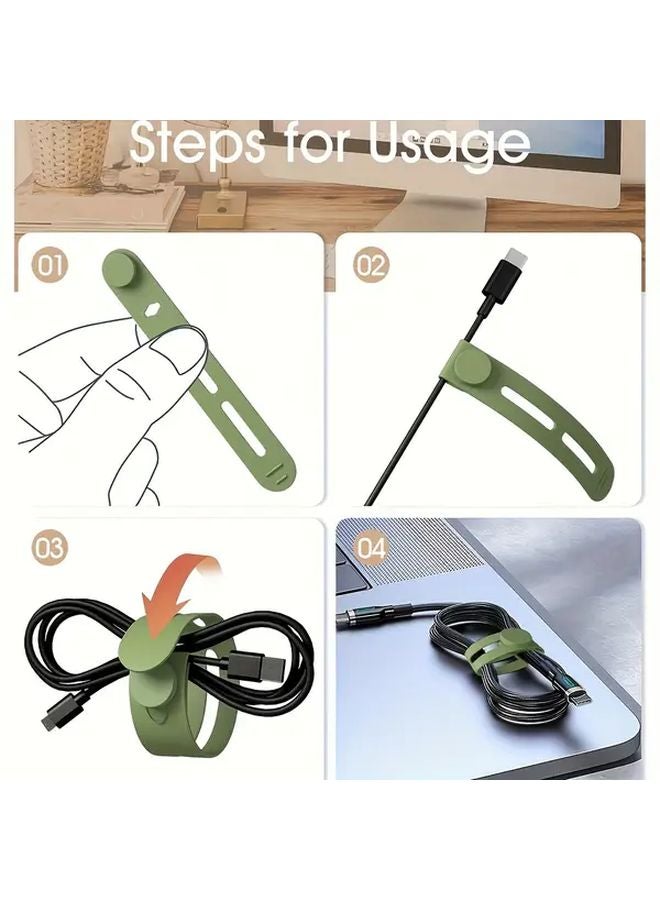 Steps for Usage

01

02

03

04