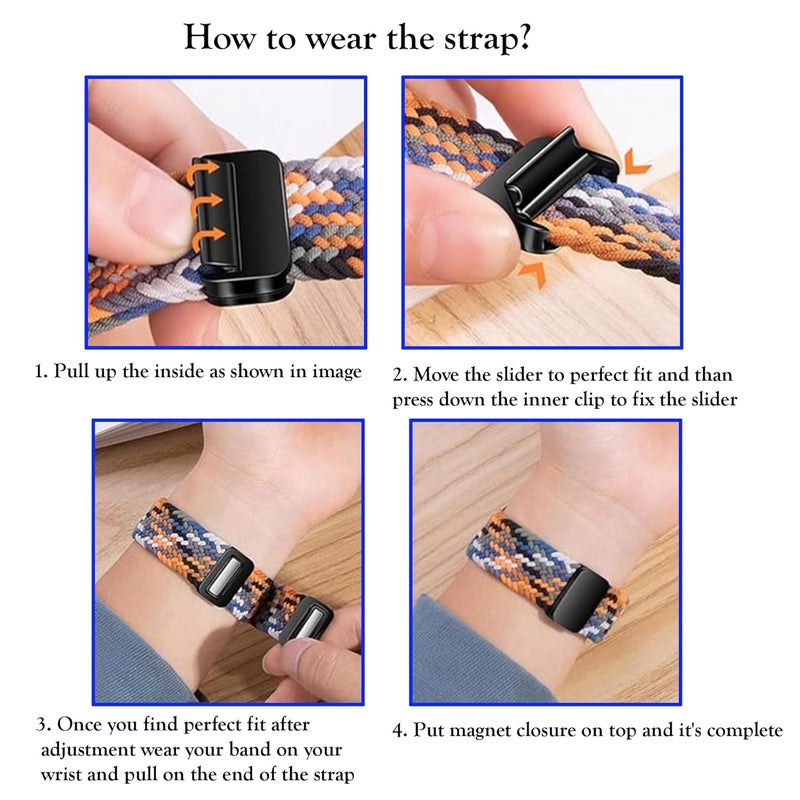 How to wear the strap?

1. Pull up the inside as shown in image

2. Move the slider to perfect fit and than press down the inner clip to fix the slider

3. Once you find perfect fit after adjustment wear your band on your wrist and pull on the end of the strap

4. Put magnet closure on top and it's complete