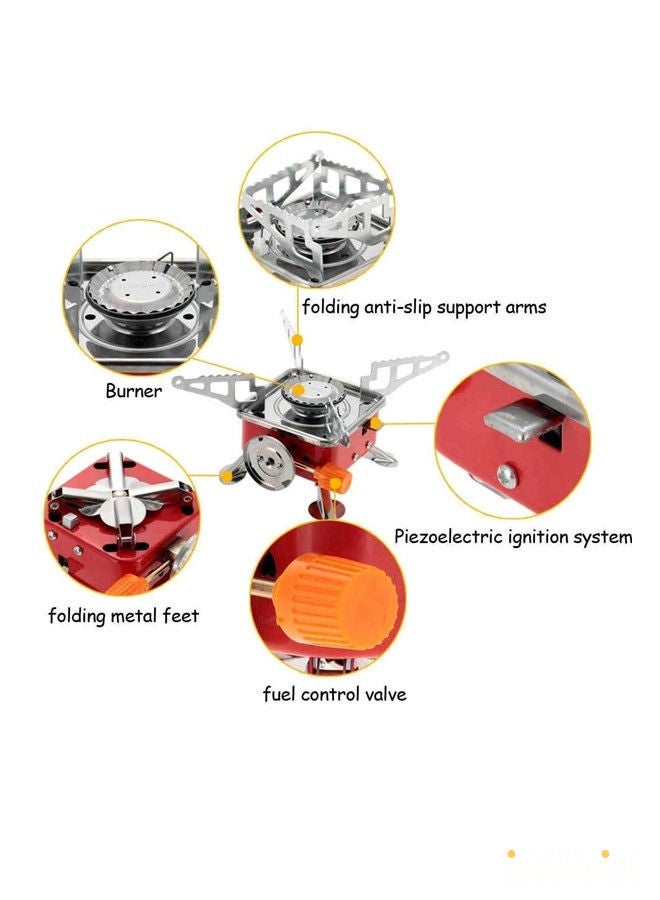 folding anti-slip support arms

Burner

Piezoelectric ignition system

folding metal feet

fuel control valve