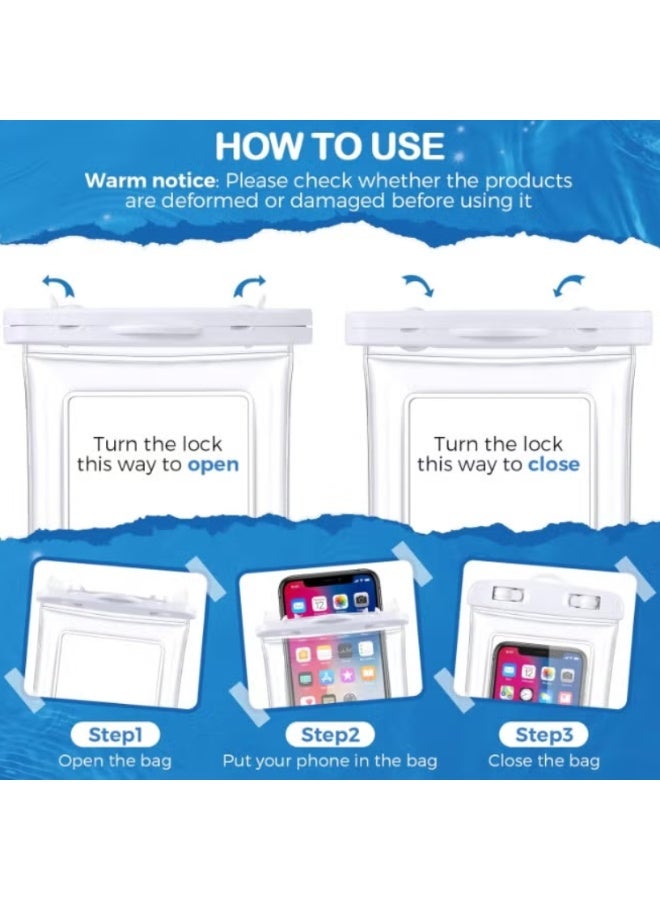 HOW TO USE

Warm notice: Please check whether the products are deformed or damaged before using it

Turn the lock this way to open

Turn the lock this way to close

Step1
Open the bag

Step2
Put your phone in the bag

Step3
Close the bag