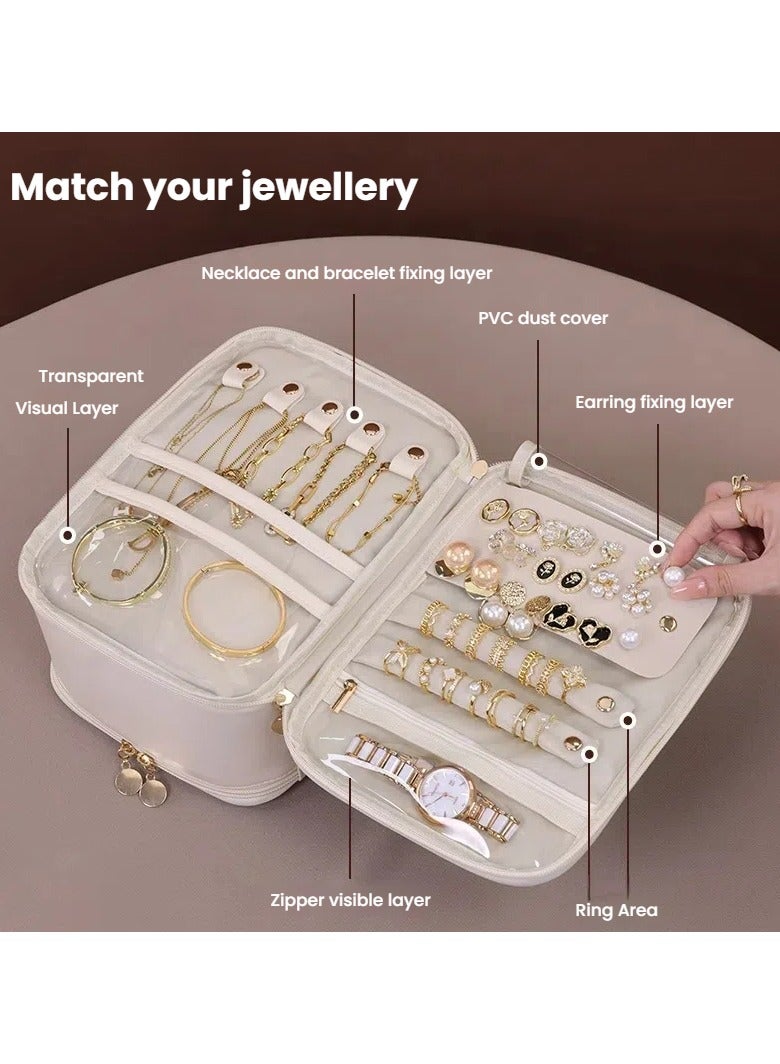 Match your jewellery

Necklace and bracelet fixing layer

PVC dust cover

Transparent Visual Layer

Earring fixing layer

Zipper visible layer

Ring Area