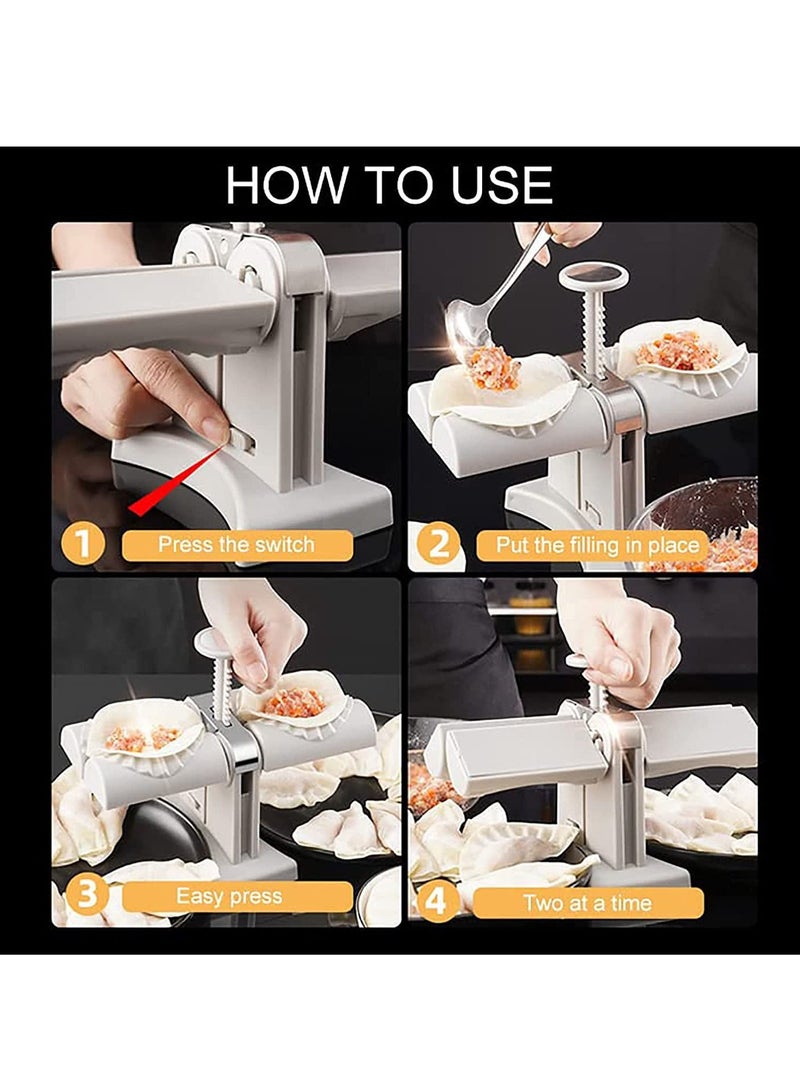 HOW TO USE

1 Press the switch

2 Put the filling in place

3 Easy press

4 Two at a time