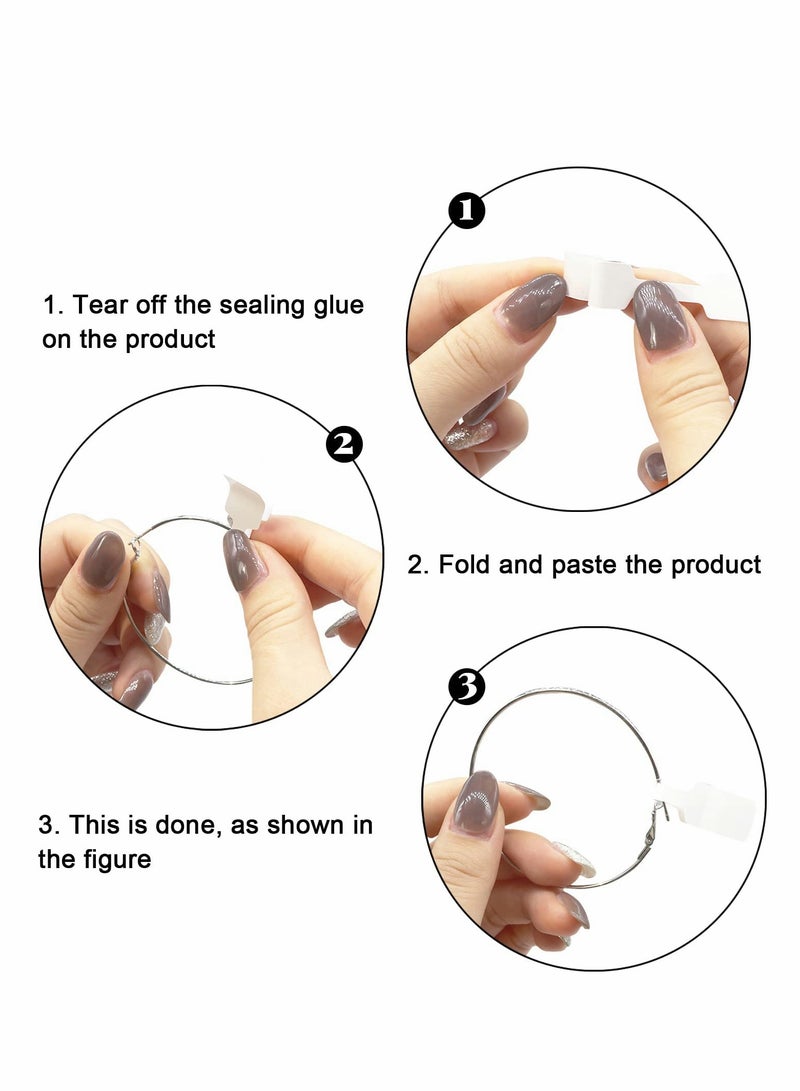 1

1. Tear off the sealing glue on the product

2

2. Fold and paste the product

3

3. This is done, as shown in the figure