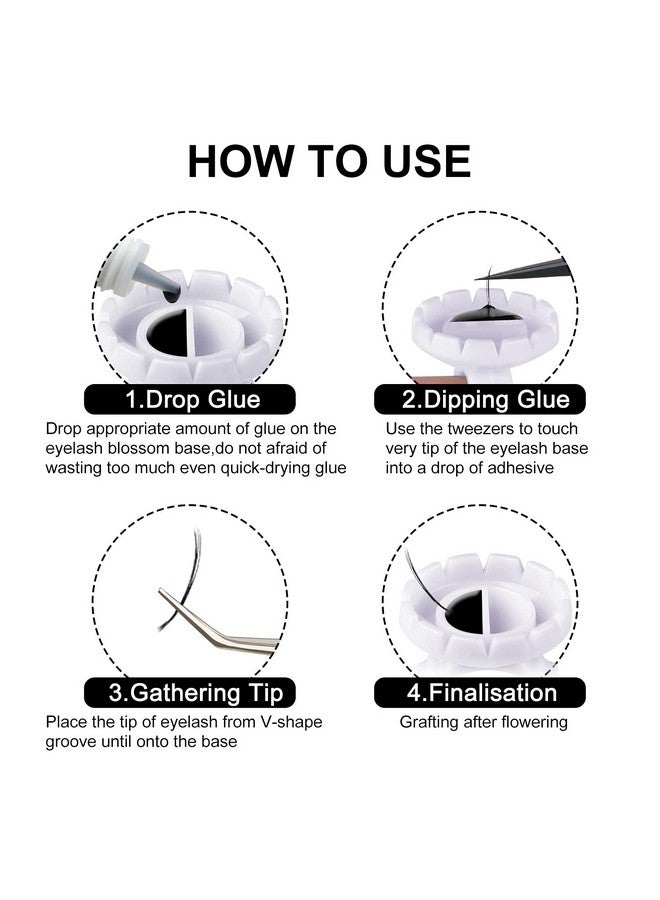 HOW TO USE

1.Drop Glue

Drop appropriate amount of glue on the eyelash blossom base,do not afraid of wasting too much even quick-drying glue

2.Dipping Glue

Use the tweezers to touch very tip of the eyelash base into a drop of adhesive

3.Gathering Tip

Place the tip of eyelash from V-shape groove until onto the base

4.Finalisation

Grafting after flowering