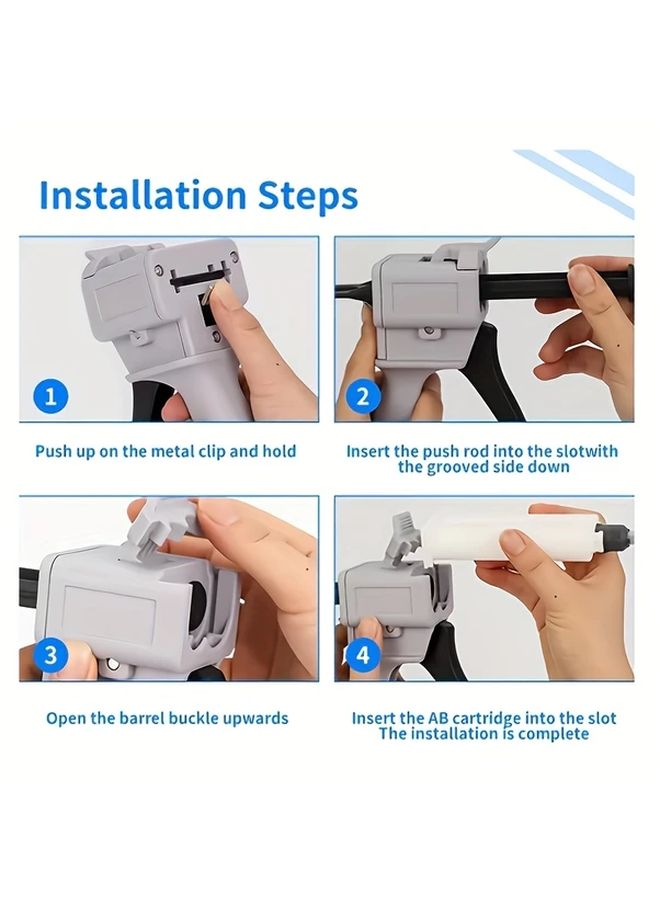 Installation Steps

1

Push up on the metal clip and hold

2

Insert the push rod into the slotwith the grooved side down

3

Open the barrel buckle upwards

4

Insert the AB cartridge into the slot The installation is complete