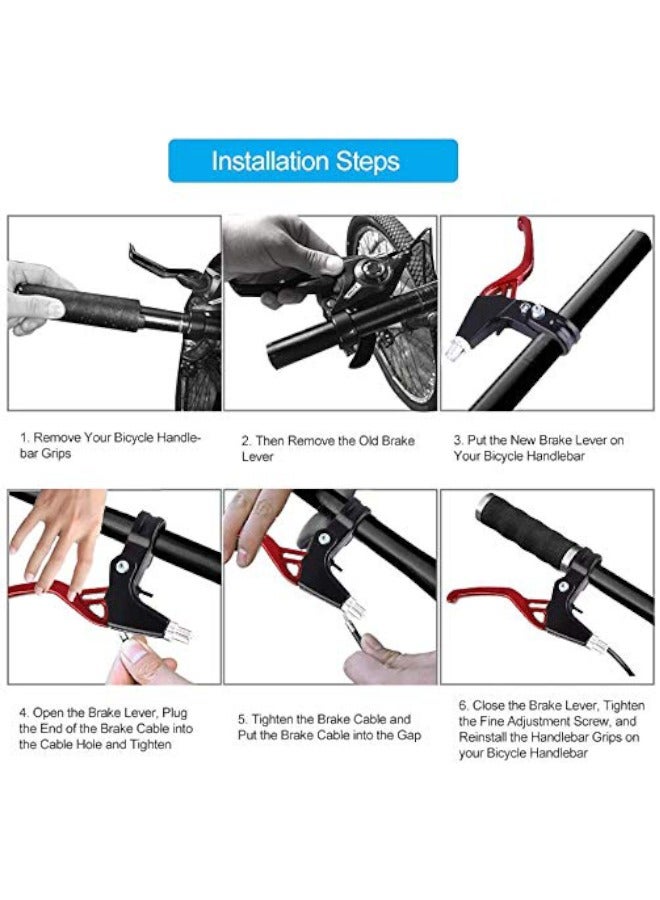 Installation Steps

1. Remove Your Bicycle Handlebar Grips

2. Then Remove the Old Brake Lever

3. Put the New Brake Lever on Your Bicycle Handlebar

4. Open the Brake Lever, Plug the End of the Brake Cable into the Cable Hole and Tighten

5. Tighten the Brake Cable and Put the Brake Cable into the Gap

6. Close the Brake Lever, Tighten the Fine Adjustment Screw, and Reinstall the Handlebar Grips on your Bicycle Handlebar