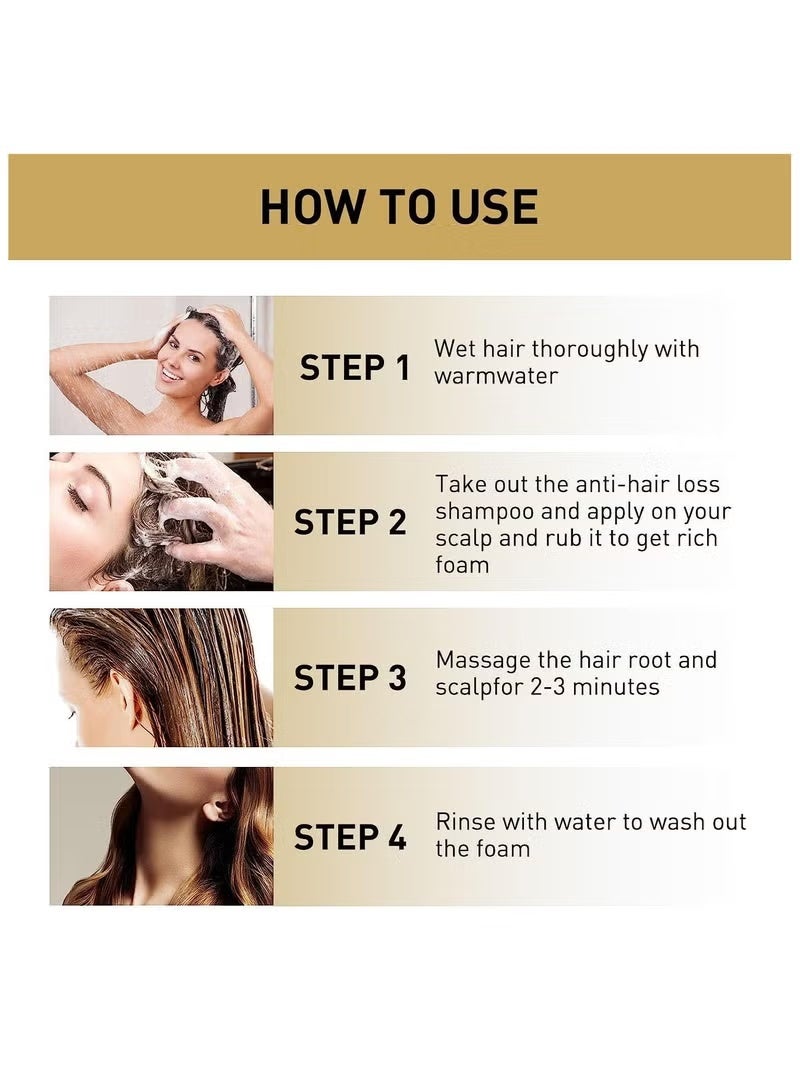 HOW TO USE

STEP 1
Wet hair thoroughly with warmwater

STEP 2
Take out the anti-hair loss shampoo and apply on your scalp and rub it to get rich foam

STEP 3
Massage the hair root and scalpfor 2-3 minutes

STEP 4
Rinse with water to wash out the foam