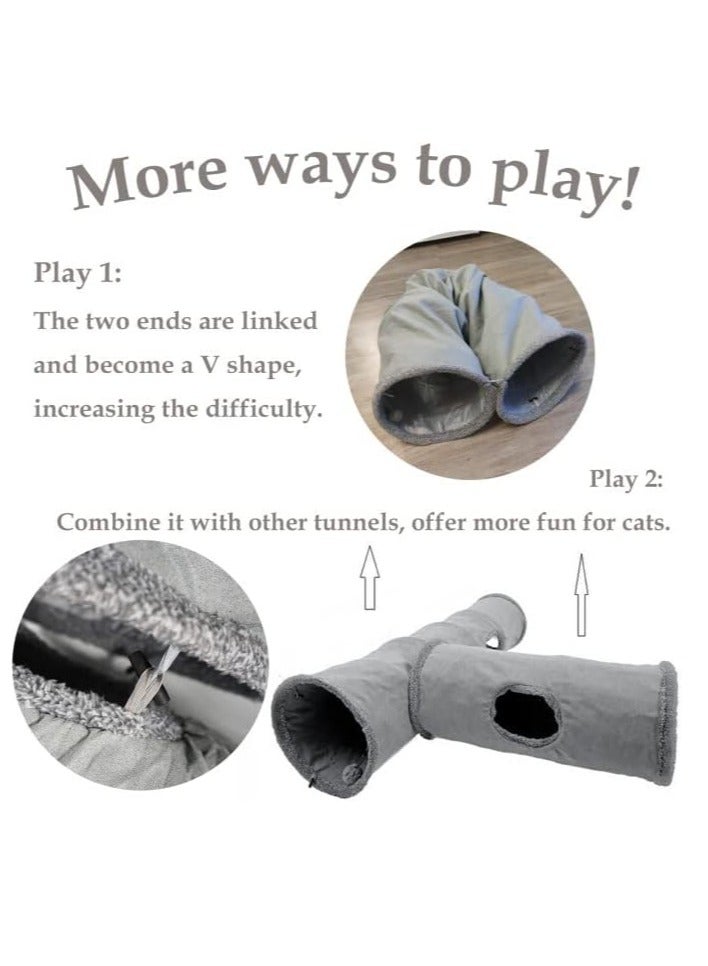 More ways to play!

Play 1:

The two ends are linked and become a V shape, increasing the difficulty.

Play 2:

Combine it with other tunnels, offer more fun for cats.