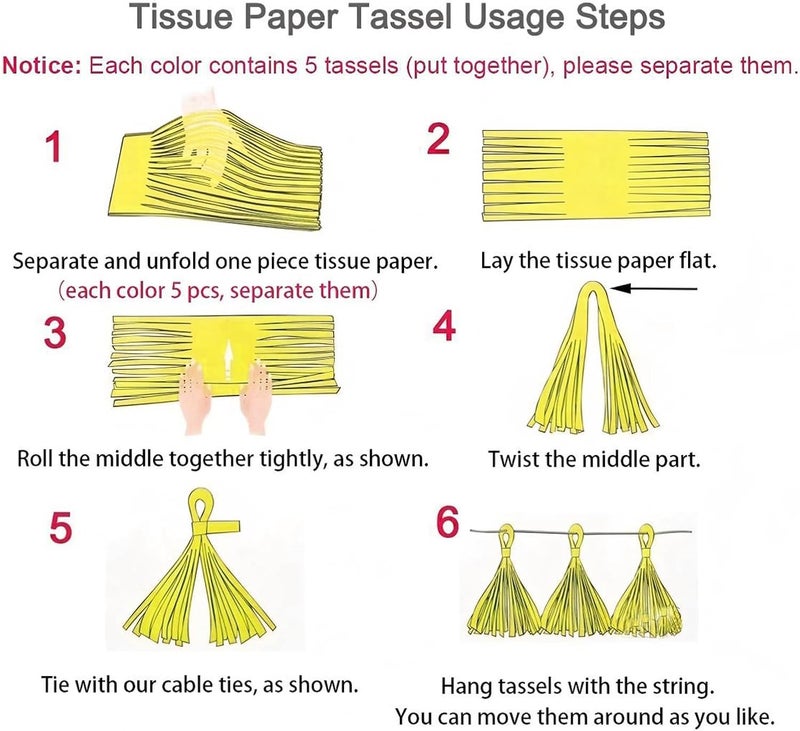 Tissue Paper Tassel Usage Steps

Notice: Each color contains 5 tassels (put together), please separate them.

1

Separate and unfold one piece tissue paper.
(each color 5 pcs, separate them)

2

Lay the tissue paper flat.

3

Roll the middle together tightly, as shown.

4

Twist the middle part.

5

Tie with our cable ties, as shown.

6

Hang tassels with the string.
You can move them around as you like.