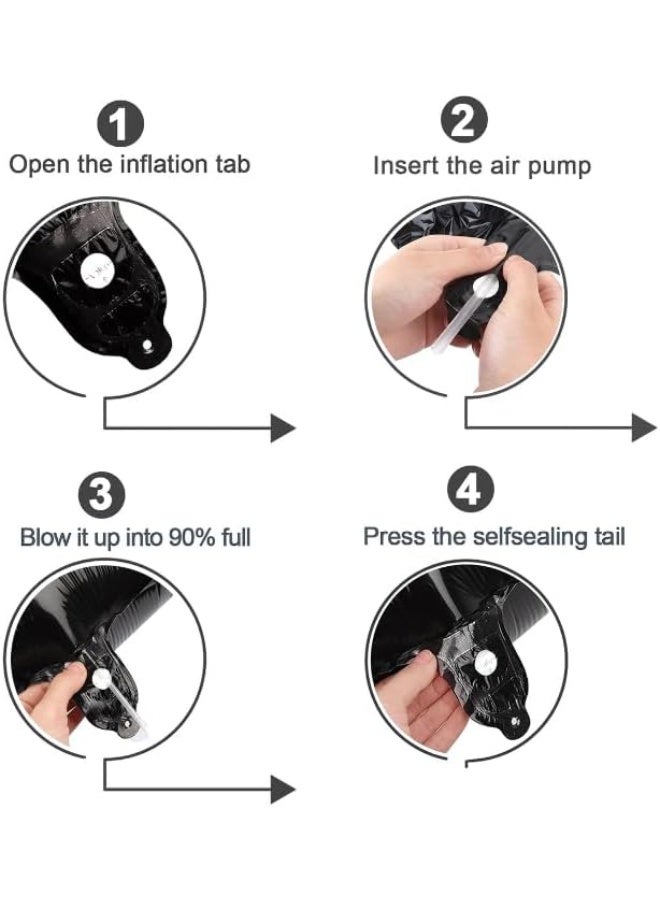 1
Open the inflation tab

2
Insert the air pump

3
Blow it up into 90% full

4
Press the selfsealing tail