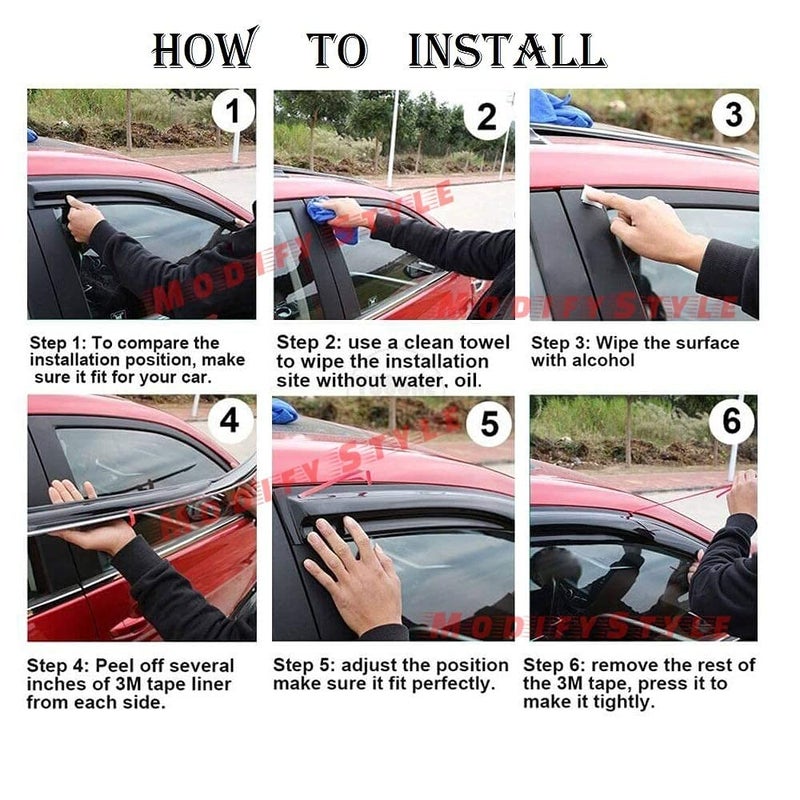 HOW TO INSTALL

1

MODIFY STYLE

Step 1: To compare the installation position, make sure it fit for your car.

2

MODIFY STYLE

Step 2: use a clean towel to wipe the installation site without water, oil.

3

MODIFY STYLE

Step 3: Wipe the surface with alcohol

4

MODIFY STYLE

Step 4: Peel off several inches of 3M tape liner from each side.

5

MODIFY STYLE

Step 5: adjust the position make sure it fit perfectly.

6

MODIFY STYLE

Step 6: remove the rest of the 3M tape, press it to make it tightly.