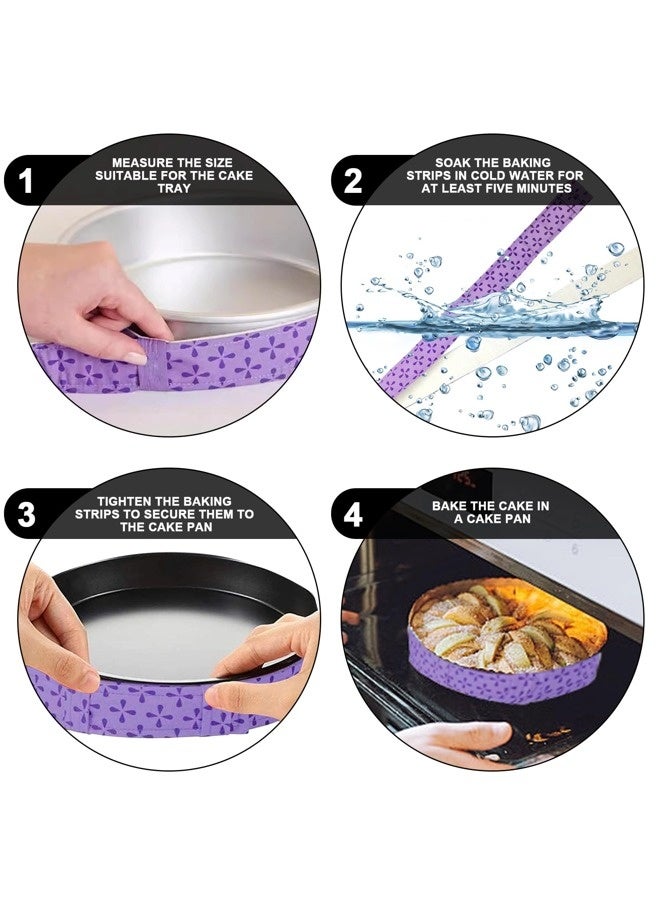 1
MEASURE THE SIZE SUITABLE FOR THE CAKE TRAY

2
SOAK THE BAKING STRIPS IN COLD WATER FOR AT LEAST FIVE MINUTES

3
TIGHTEN THE BAKING STRIPS TO SECURE THEM TO THE CAKE PAN

4
BAKE THE CAKE IN A CAKE PAN