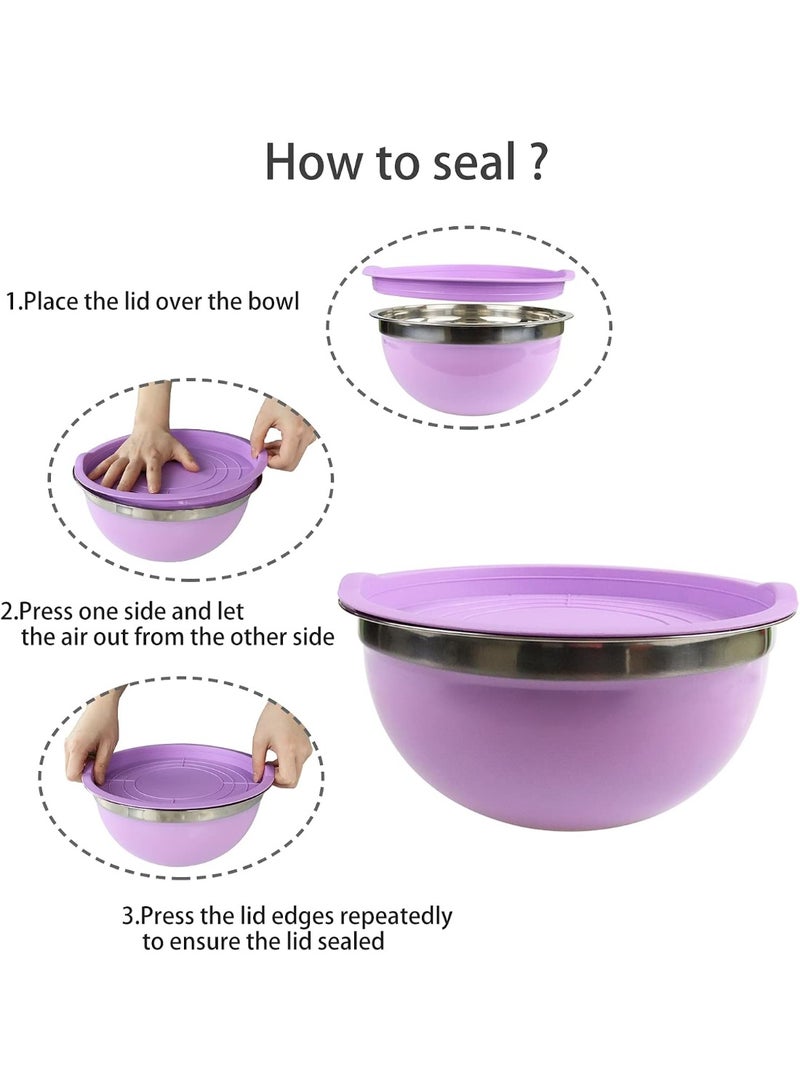 How to seal ?

1.Place the lid over the bowl

2.Press one side and let the air out from the other side

3.Press the lid edges repeatedly to ensure the lid sealed