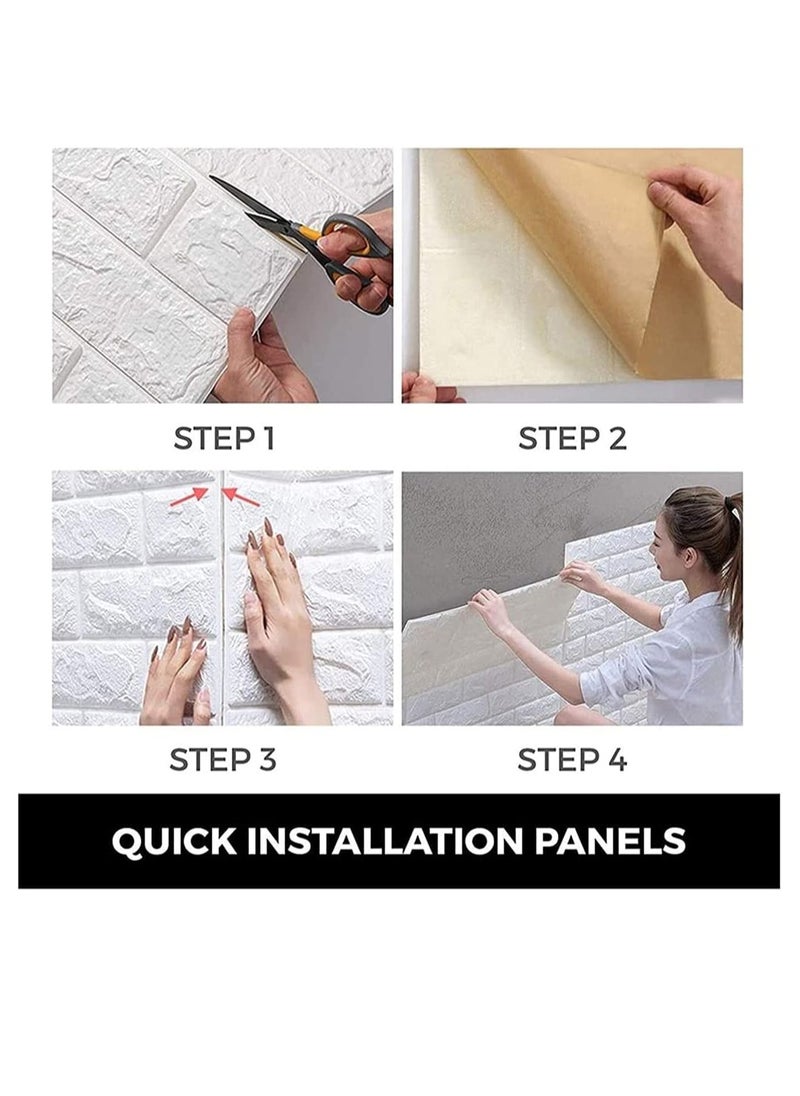 STEP 1

STEP 2

STEP 3

STEP 4

QUICK INSTALLATION PANELS