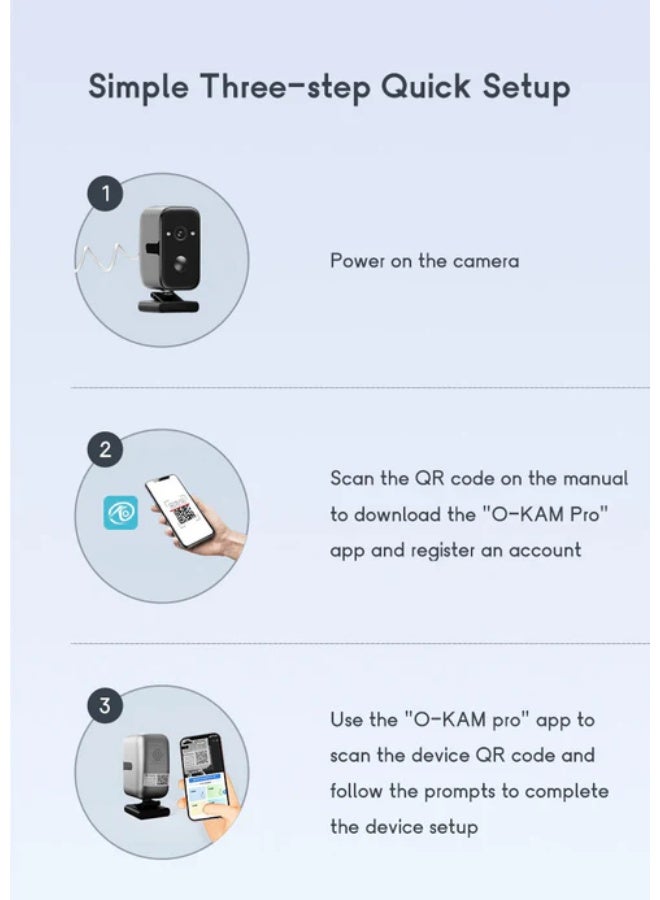 Simple Three-step Quick Setup

1

Power on the camera

2

Scan the QR code on the manual to download the "O-KAM Pro" app and register an account

3

Use the "O-KAM pro" app to scan the device QR code and follow the prompts to complete the device setup