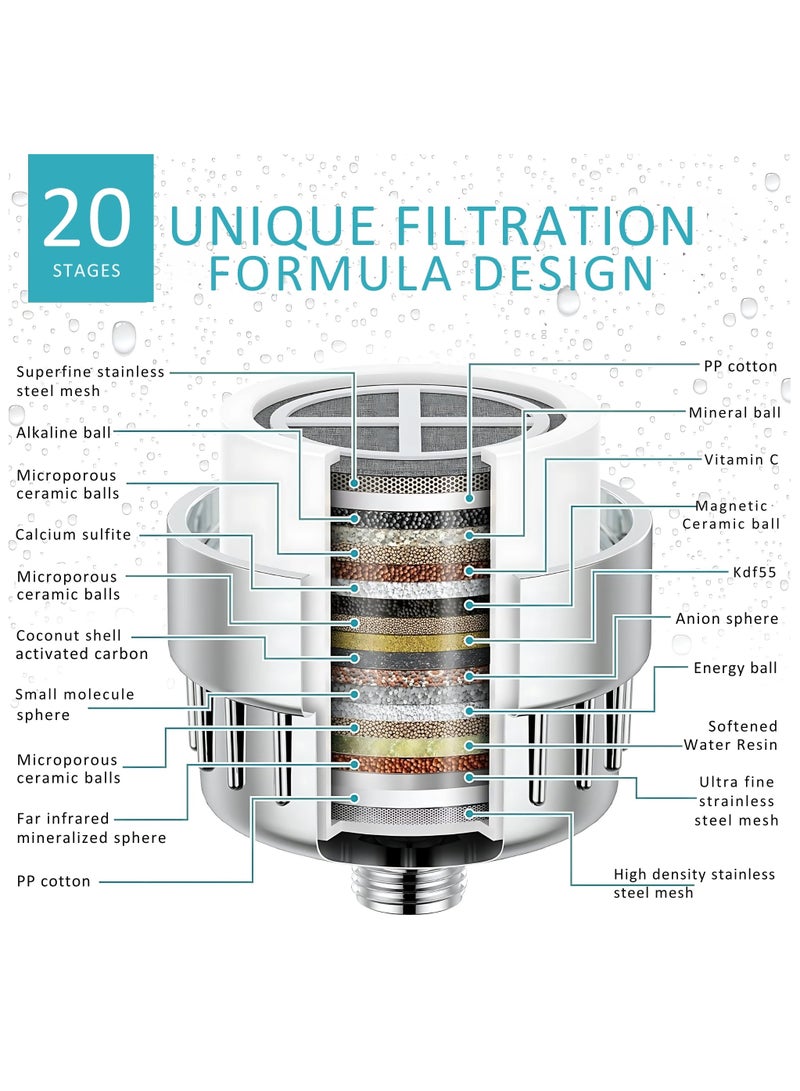 20
STAGES

UNIQUE FILTRATION
FORMULA DESIGN

Superfine stainless steel mesh

Alkaline ball

Microporous ceramic balls

Calcium sulfite

Microporous ceramic balls

Coconut shell activated carbon

Small molecule sphere

Microporous ceramic balls

Far infrared mineralized sphere

PP cotton

PP cotton

Mineral ball

Vitamin C

Magnetic Ceramic ball

Kdf55

Anion sphere

Energy ball

Softened Water Resin

Ultra fine strainless steel mesh

High density stainless steel mesh