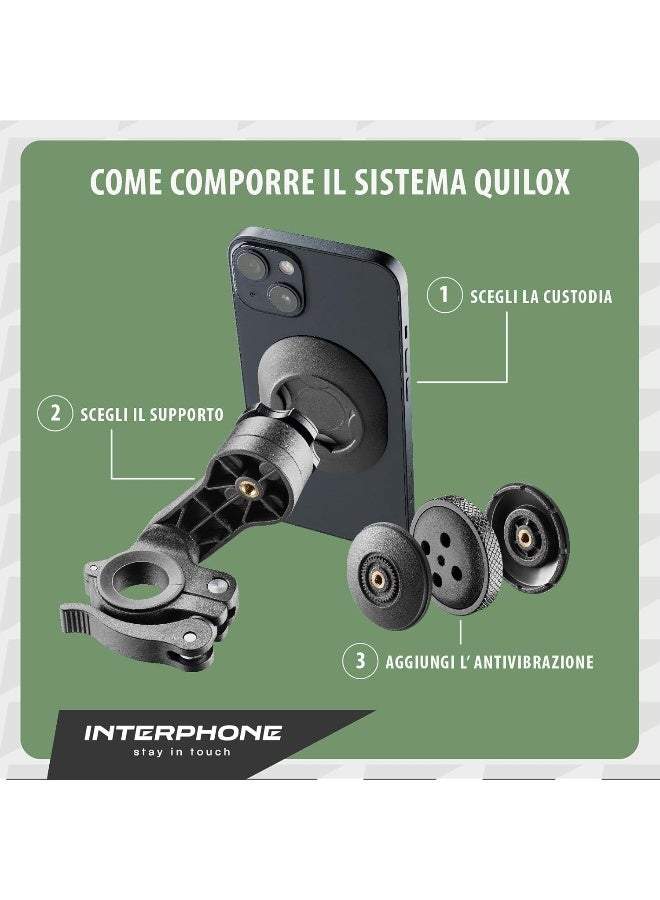 COME COMPORRE IL SISTEMA QUILOX

1 SCEGLI LA CUSTODIA

2 SCEGLI IL SUPPORTO

3 AGGIUNGI L' ANTIVIBRAZIONE

INTERPHONE
stay in touch