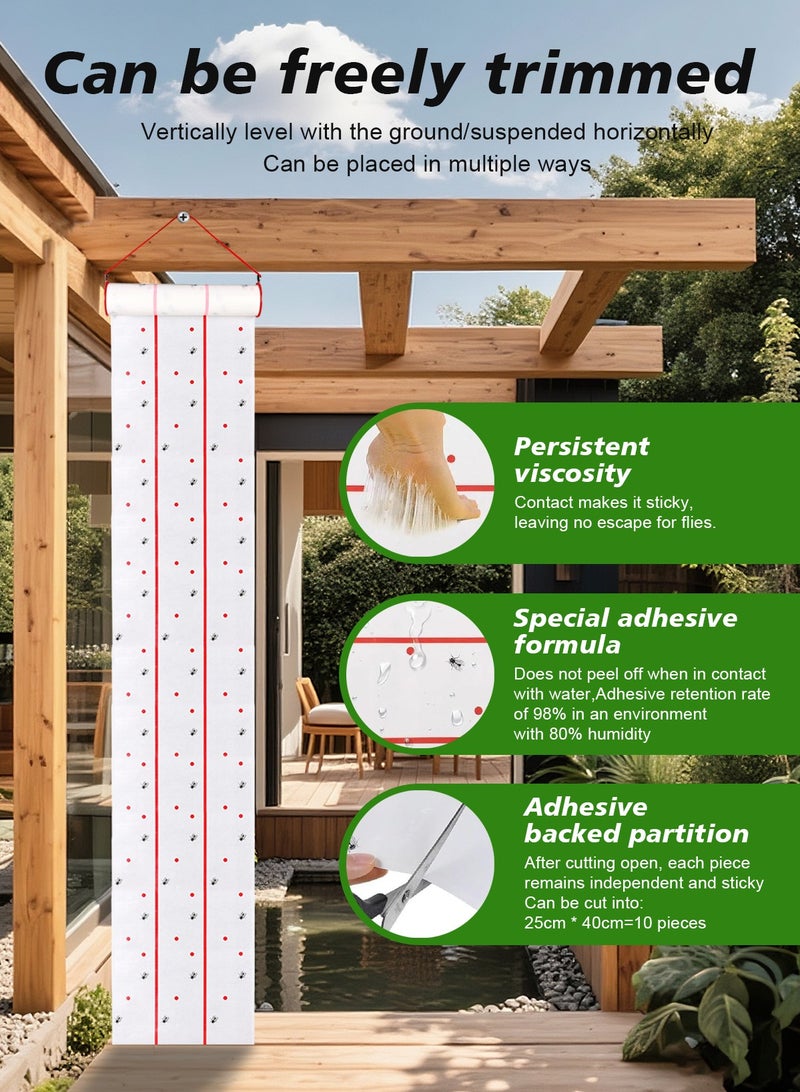 Can be freely trimmed

Vertically level with the ground/suspended horizontally
Can be placed in multiple ways

Persistent viscosity

Contact makes it sticky, leaving no escape for flies.

Special adhesive formula

Does not peel off when in contact with water,Adhesive retention rate of 98% in an environment with 80% humidity

Adhesive backed partition

After cutting open, each piece remains independent and sticky
Can be cut into:
25cm * 40cm=10 pieces