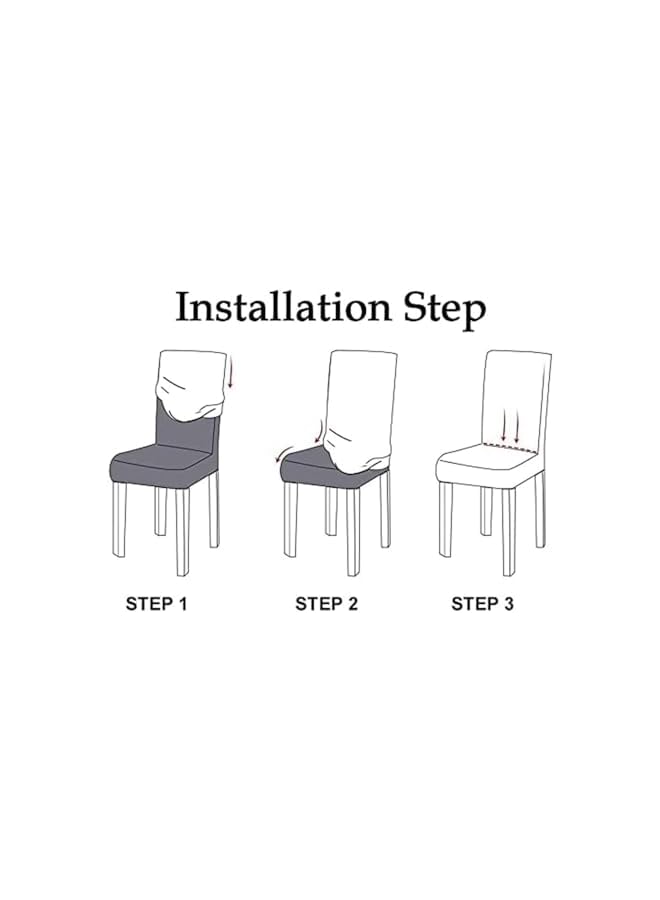 Installation Step

STEP 1

STEP 2

STEP 3