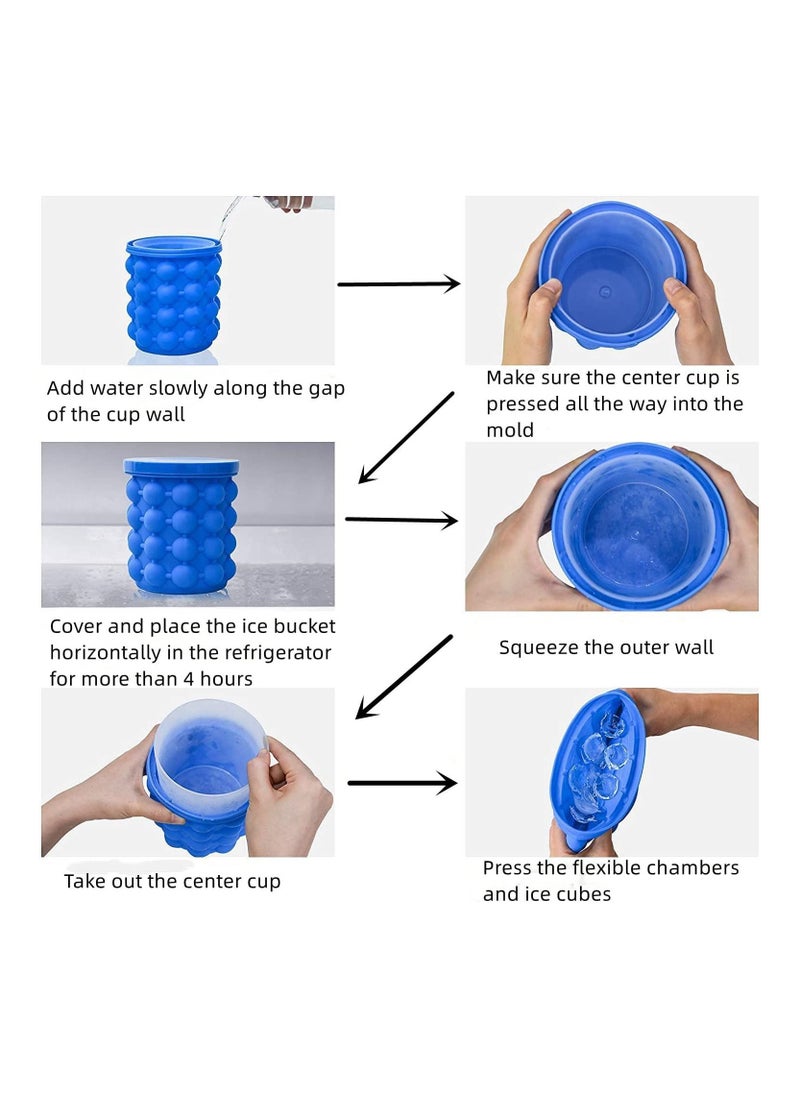 Add water slowly along the gap of the cup wall

Make sure the center cup is pressed all the way into the mold

Cover and place the ice bucket horizontally in the refrigerator for more than 4 hours

Squeeze the outer wall

Take out the center cup

Press the flexible chambers and ice cubes